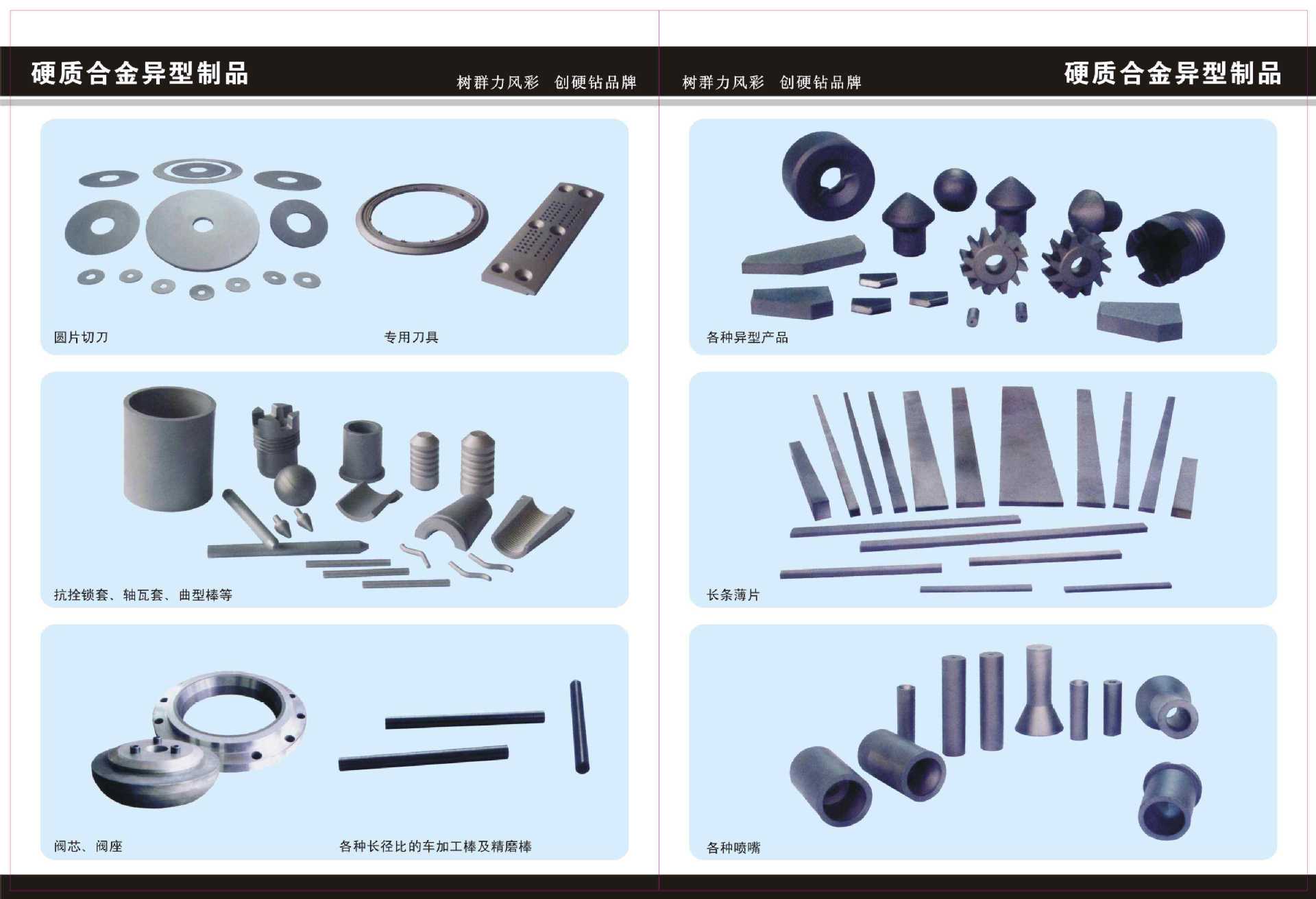 硬质合金异型制品

树群力风彩　创硬钻品牌

圆片切刀

专用刀具

抗拴锁套、轴瓦套、曲型棒等

阀芯、阀座

各种长径比的车加工棒及精磨棒

树群力风彩　创硬钻品牌

硬质合金异型制品

各种异型产品

长条薄片

各种喷嘴