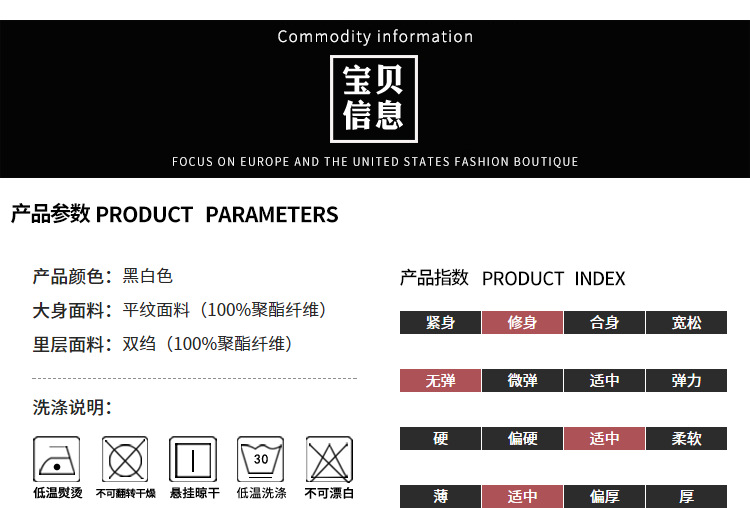 Commodity information

宝贝
信息

FOCUS ON EUROPE AND THE UNITED STATES FASHION BOUTIQUE

产品参数 PRODUCT PARAMETERS

产品颜色：黑白色
大身面料：平纹面料（100%聚酯纤维）
里层面料：双绉（100%聚酯纤维）

洗涤说明：

30

低温熨烫 不可翻转干燥 悬挂晾干 低温洗涤 不可漂白

产品指数 PRODUCT INDEX

紧身 修身 合身 宽松

无弹 微弹 适中 弹力

硬 偏硬 适中 柔软

薄 适中 偏厚 厚