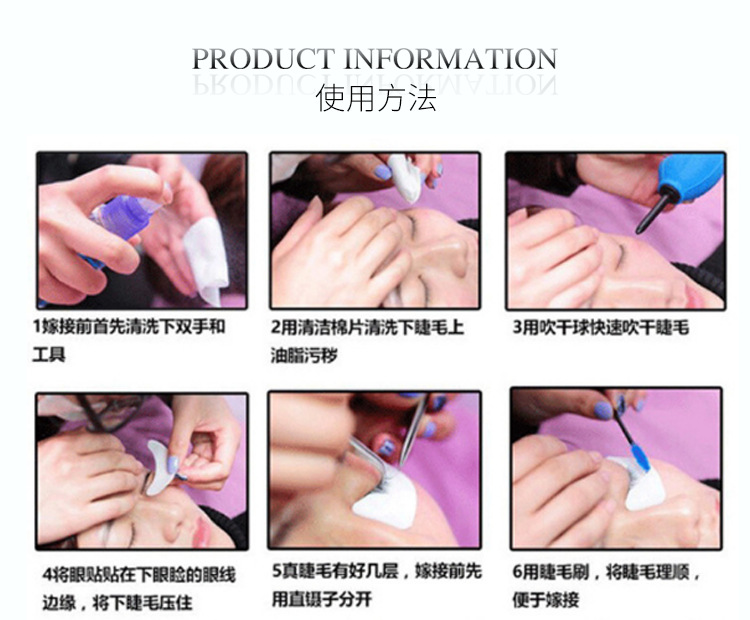 PRODUCT INFORMATION
使用方法

1嫁接前首先清洗下双手和工具

2用清洁棉片清洗下睫毛上油脂污秽

3用吹干球快速吹干睫毛

4将眼贴贴在下眼睑的眼线边缘，将下睫毛压住

5真睫毛有好几层，嫁接前先用直镊子分开

6用睫毛刷，将睫毛理顺，便于嫁接