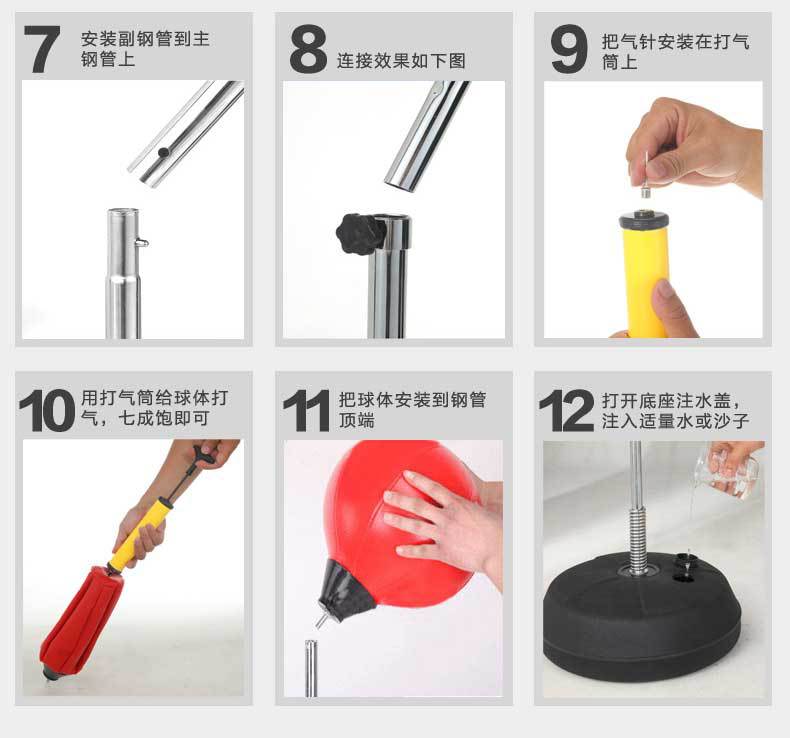 7 安装副钢管到主钢管上

8 连接效果如下图

9 把气针安装在打气筒上

10 用打气筒给球体打气，七成饱即可

11 把球体安装到钢管顶端

12 打开底座注水盖，注入适量水或沙子