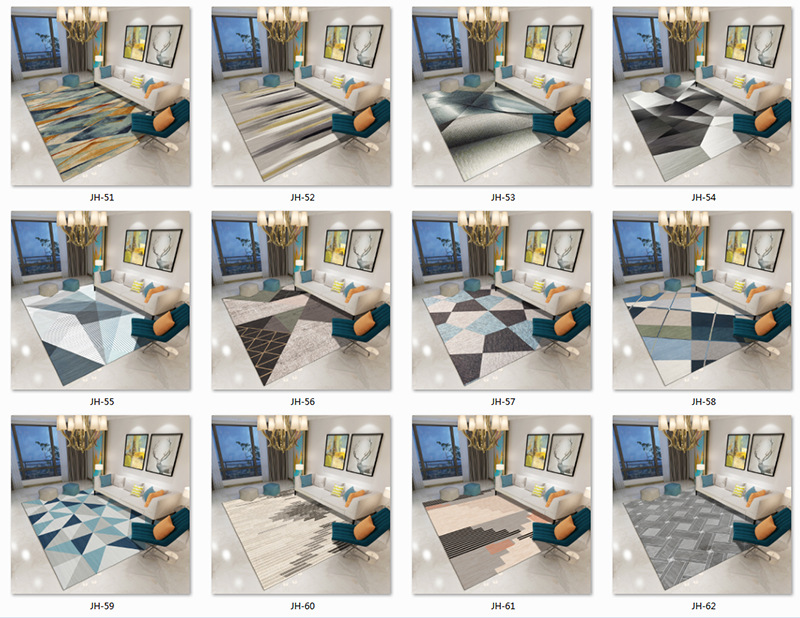 JH-51

JH-52

JH-53

JH-54

JH-55

JH-56

JH-57

JH-58

JH-59

JH-60

JH-61

JH-62