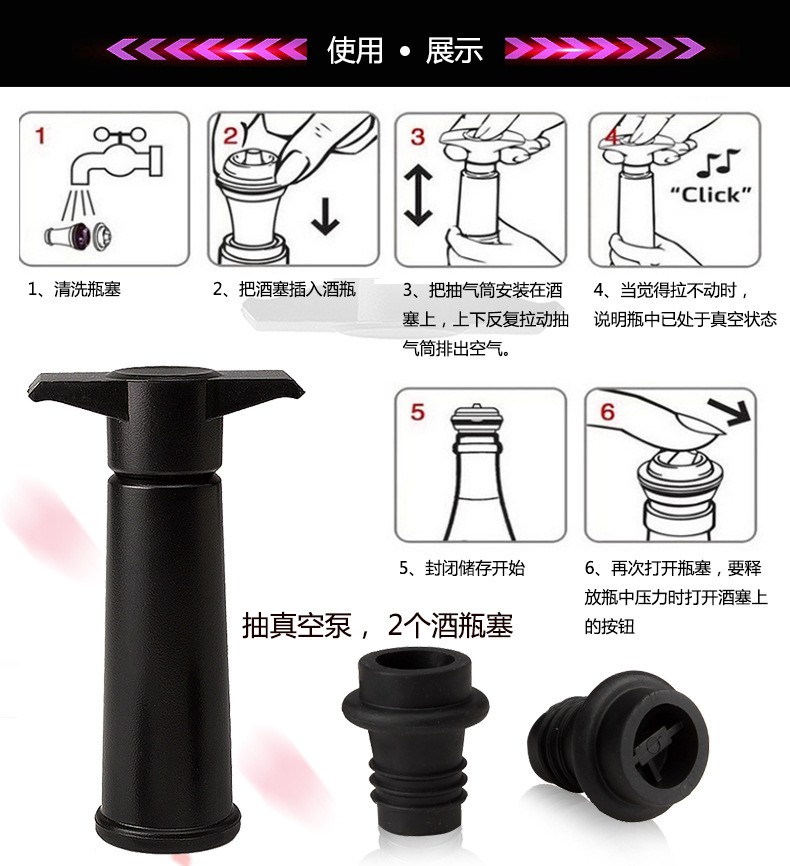 使用 • 展示

1

2

3

4

"Click"

1、清洗瓶塞

2、把酒塞插入酒瓶

3、把抽气筒安装在酒塞上，上下反复拉动抽气筒排出空气。

4、当觉得拉不动时，说明瓶中已处于真空状态

5

6

5、封闭储存开始

6、再次打开瓶塞，要释放瓶中压力时打开酒塞上的按钮

抽真空泵， 2个酒瓶塞