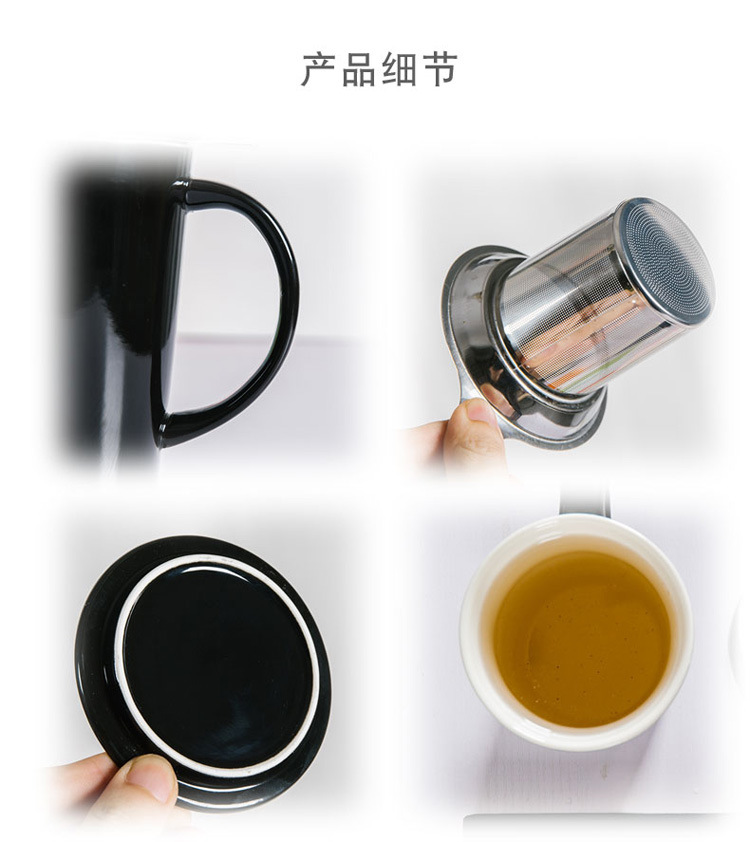 产品细节