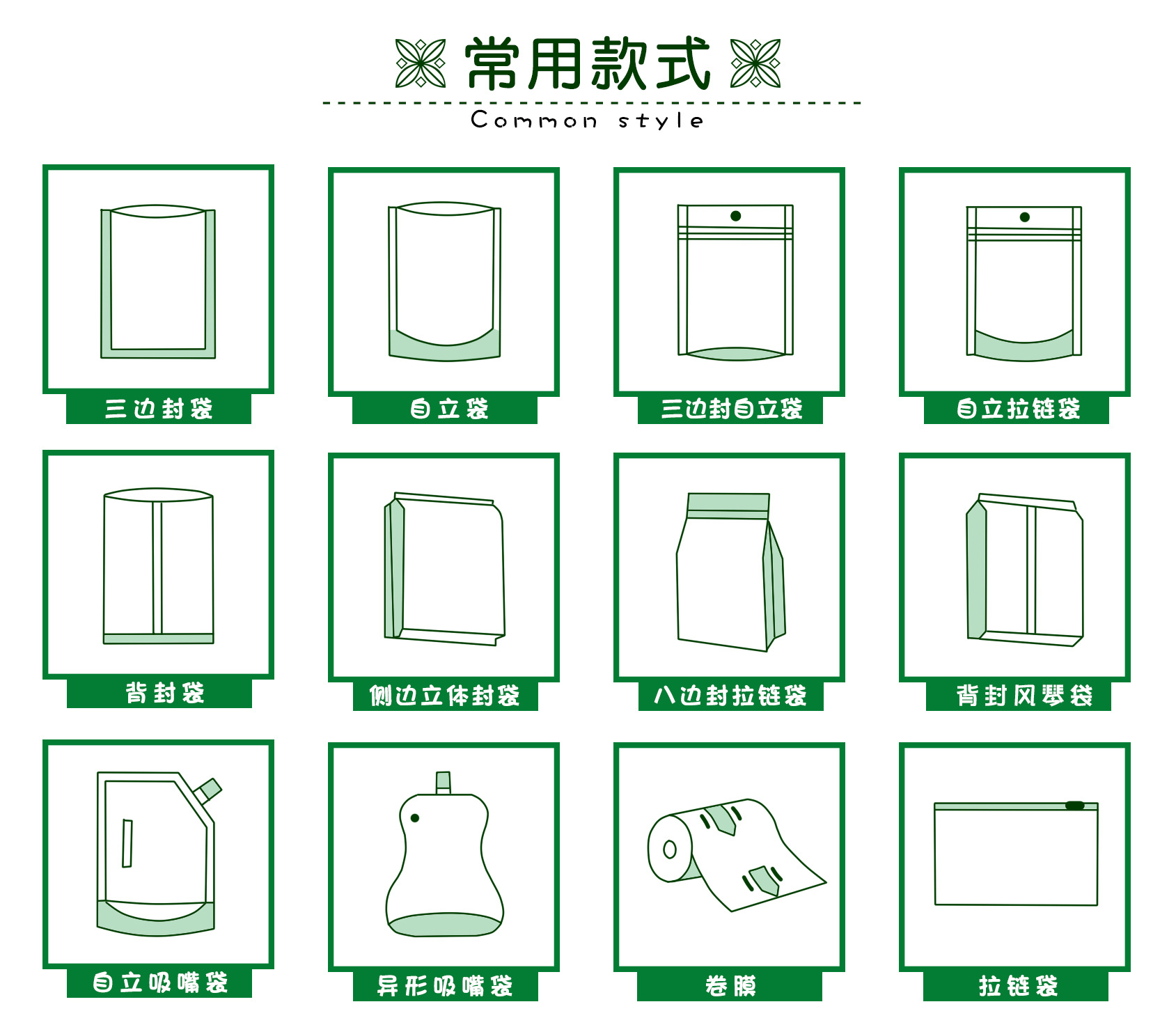 常用款式

Common style

三边封袋

自立袋

三边封自立袋

自立拉链袋

背封袋

侧边立体封袋

八边封拉链袋

背封风琴袋

自立吸嘴袋

异形吸嘴袋

卷膜

拉链袋