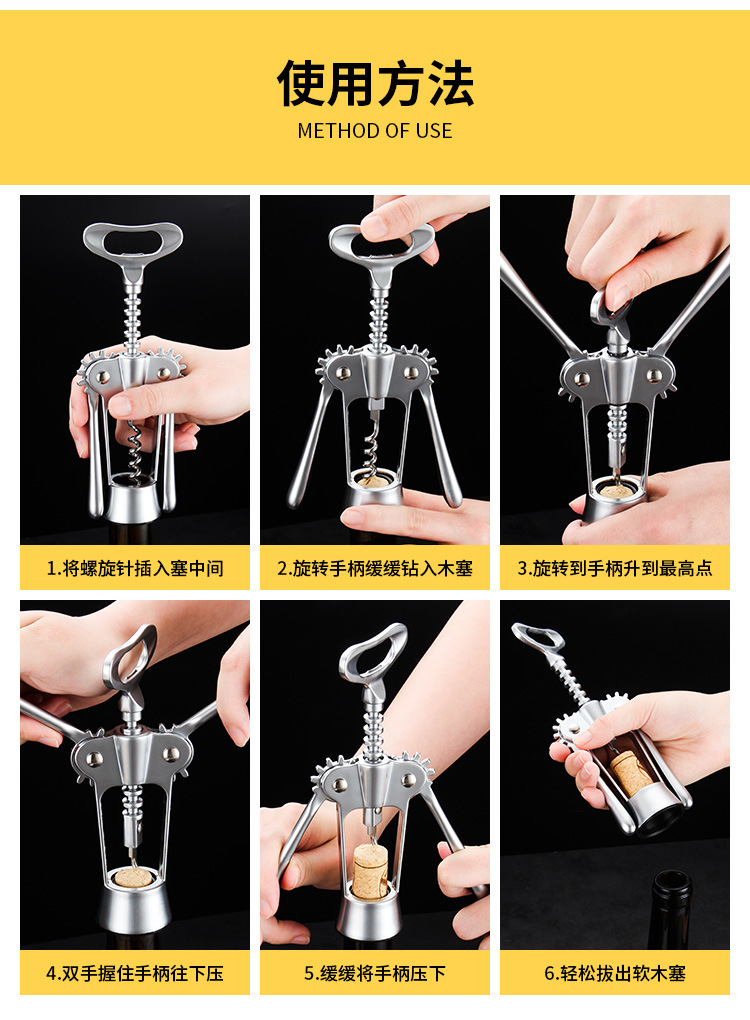 使用方法
METHOD OF USE

1.将螺旋针插入塞中间

2.旋转手柄缓缓钻入木塞

3.旋转到手柄升到最高点

4.双手握住手柄往下压

5.缓缓将手柄压下

6.轻松拔出软木塞