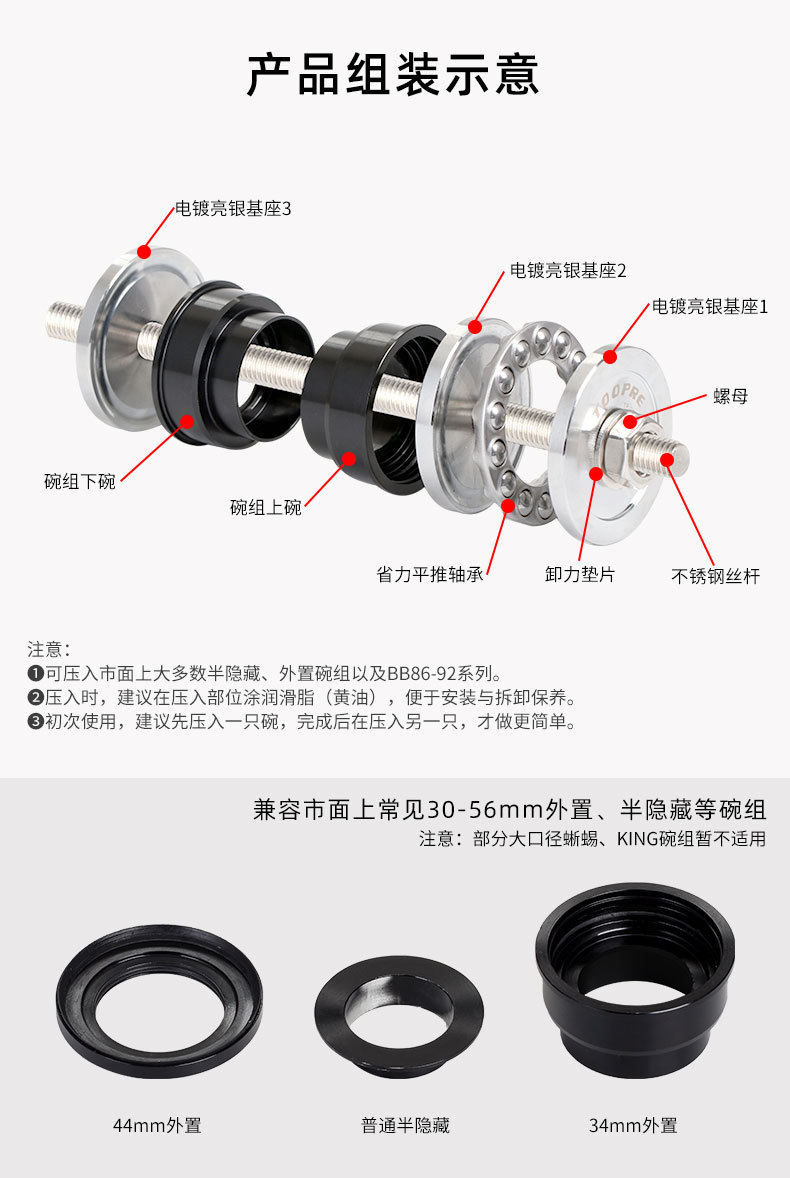 产品组装示意

电镀亮银基座3

电镀亮银基座2

电镀亮银基座1

TOOPRE

螺母

碗组下碗

碗组上碗

省力平推轴承

卸力垫片

不锈钢丝杆

注意：
❶可压入市面上大多数半隐藏、外置碗组以及BB86-92系列。
❷压入时，建议在压入部位涂润滑脂（黄油），便于安装与拆卸保养。
❸初次使用，建议先压入一只碗，完成后在压入另一只，才做更简单。

兼容市面上常见30-56mm外置、半隐藏等碗组
注意：部分大口径蜥蜴、KING碗组暂不适用

44mm外置

普通半隐藏

34mm外置