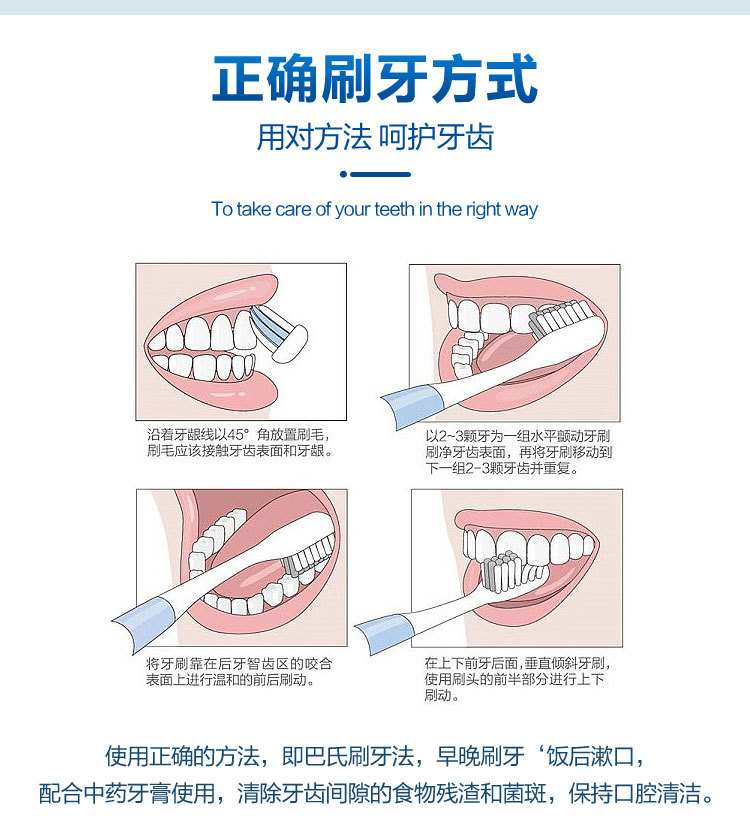 正确刷牙方式

用对方法 呵护牙齿

To take care of your teeth in the right way

沿着牙龈线以45°角放置刷毛，刷毛应该接触牙齿表面和牙龈。

以2~3颗牙为一组水平颤动牙刷刷净牙齿表面，再将牙刷移动到下一组2-3颗牙齿并重复。

将牙刷靠在后牙智齿区的咬合表面上进行温和的前后刷动。

在上下前牙后面，垂直倾斜牙刷，使用刷头的前半部分进行上下刷动。

使用正确的方法，即巴氏刷牙法，早晚刷牙‘饭后漱口，配合中药牙膏使用，清除牙齿间隙的食物残渣和菌斑，保持口腔清洁。