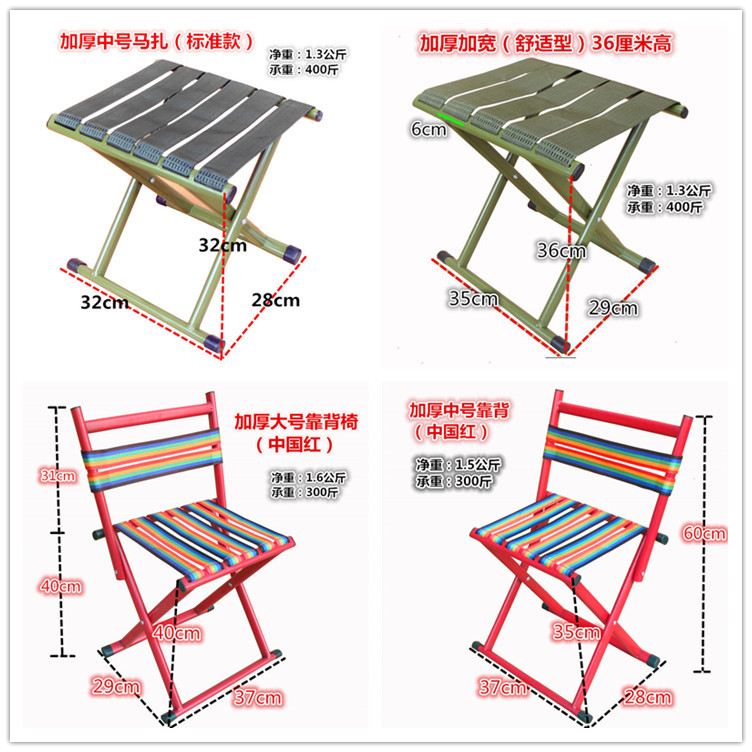 加厚中号马扎（标准款）

净重：1.3公斤
承重：400斤

32cm
32cm
28cm

加厚加宽（舒适型）36厘米高

6cm

净重：1.3公斤
承重：400斤

36cm
35cm
29cm

加厚大号靠背椅
（中国红）

净重：1.6公斤
承重：300斤

31cm
40cm
40cm
29cm
37cm

加厚中号靠背
（中国红）

净重：1.5公斤
承重：300斤

60cm
35cm
37cm
28cm