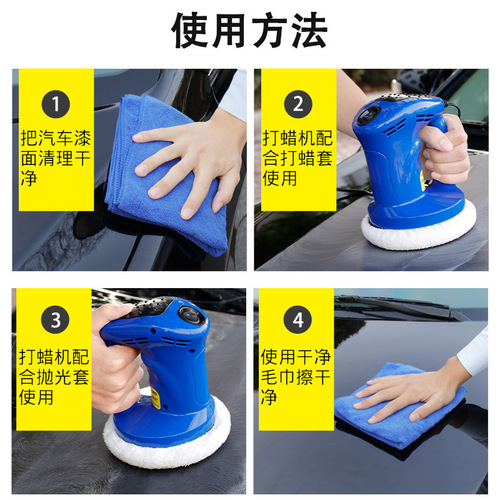 使用方法

1
把汽车漆面清理干净

2
打蜡机配合打蜡套使用

3
打蜡机配合抛光套使用

4
使用干净毛巾擦干净