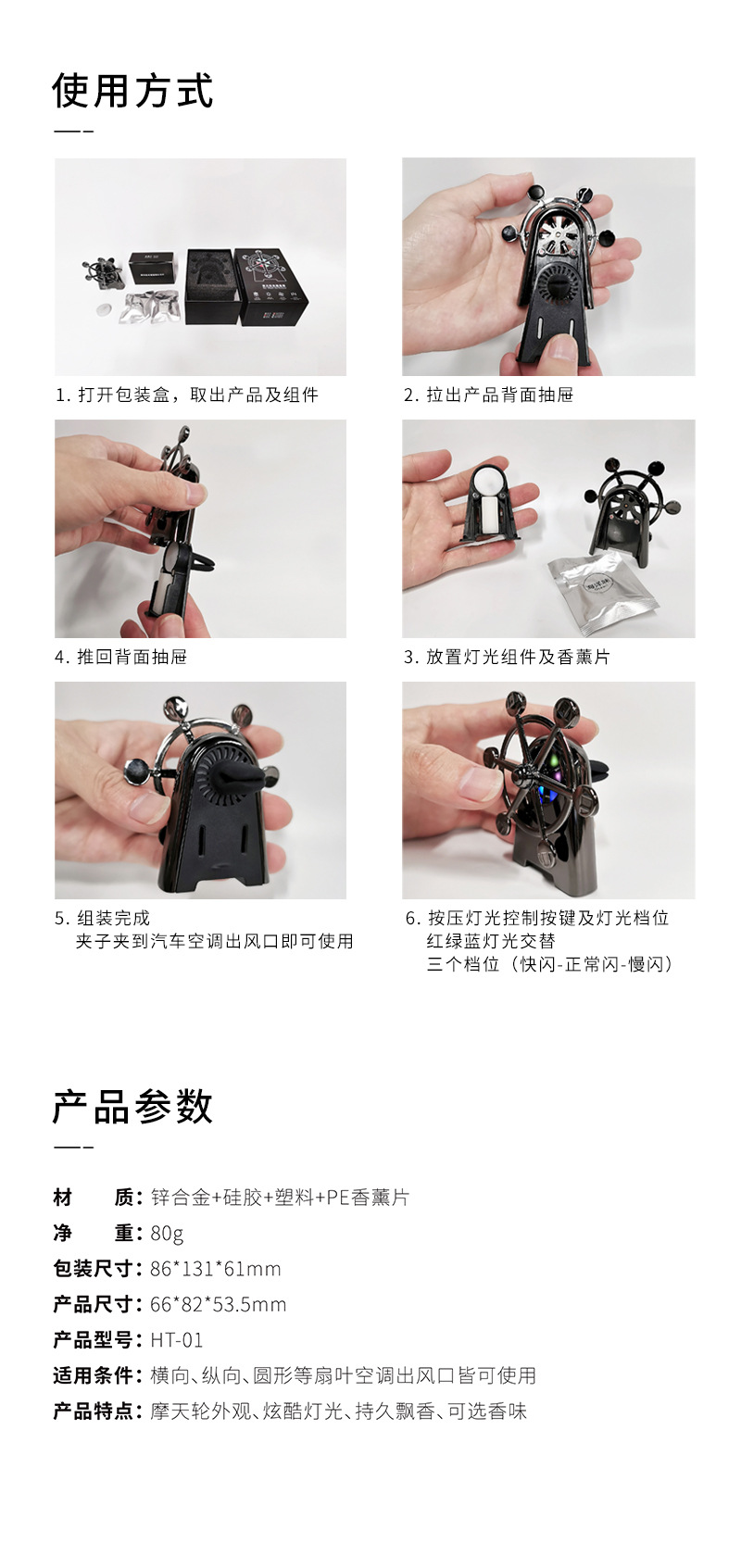 使用方式

1. 打开包装盒，取出产品及组件

2. 拉出产品背面抽屉

4. 推回背面抽屉

3. 放置灯光组件及香薰片

5. 组装完成
夹子夹到汽车空调出风口即可使用

6. 按压灯光控制按键及灯光档位
红绿蓝灯光交替
三个档位（快闪-正常闪-慢闪）

产品参数

材　质：锌合金+硅胶+塑料+PE香薰片
净　重：80g
包装尺寸：86*131*61mm
产品尺寸：66*82*53.5mm
产品型号：HT-01
适用条件：横向、纵向、圆形等扇叶空调出风口皆可使用
产品特点：摩天轮外观、炫酷灯光、持久飘香、可选香味