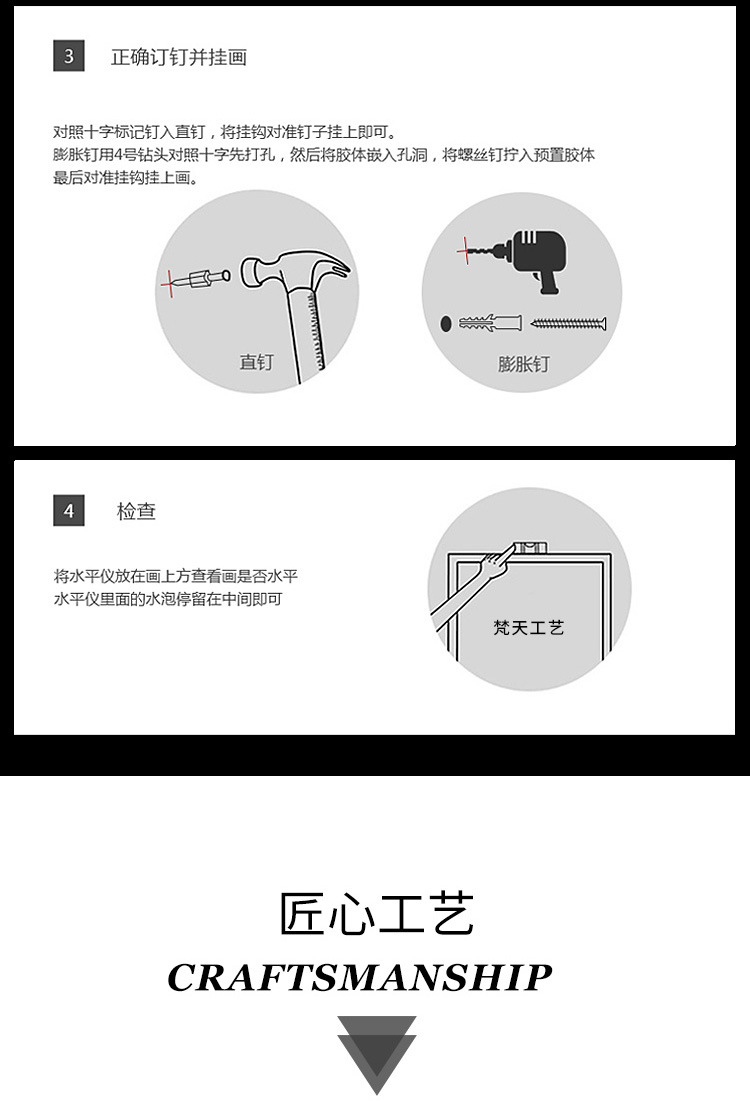 3 正确订钉并挂画

对照十字标记钉入直钉，将挂钩对准钉子挂上即可。
膨胀钉用4号钻头对照十字先打孔，然后将胶体嵌入孔洞，将螺丝钉拧入预置胶体
最后对准挂钩挂上画。

直钉

膨胀钉

4 检查

将水平仪放在画上方查看画是否水平
水平仪里面的水泡停留在中间即可

梵天工艺

匠心工艺

CRAFTSMANSHIP