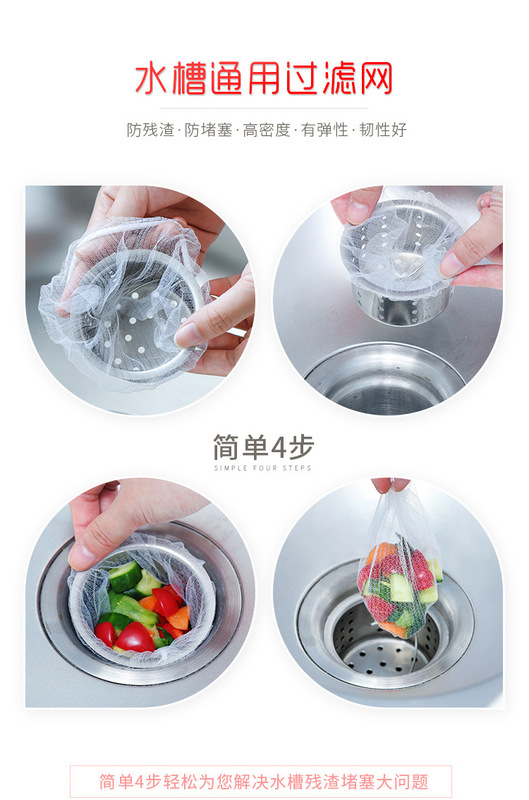 水槽通用过滤网

防残渣·防堵塞·高密度·有弹性·韧性好

简单4步

SIMPLE FOUR STEPS

简单4步轻松为您解决水槽残渣堵塞大问题