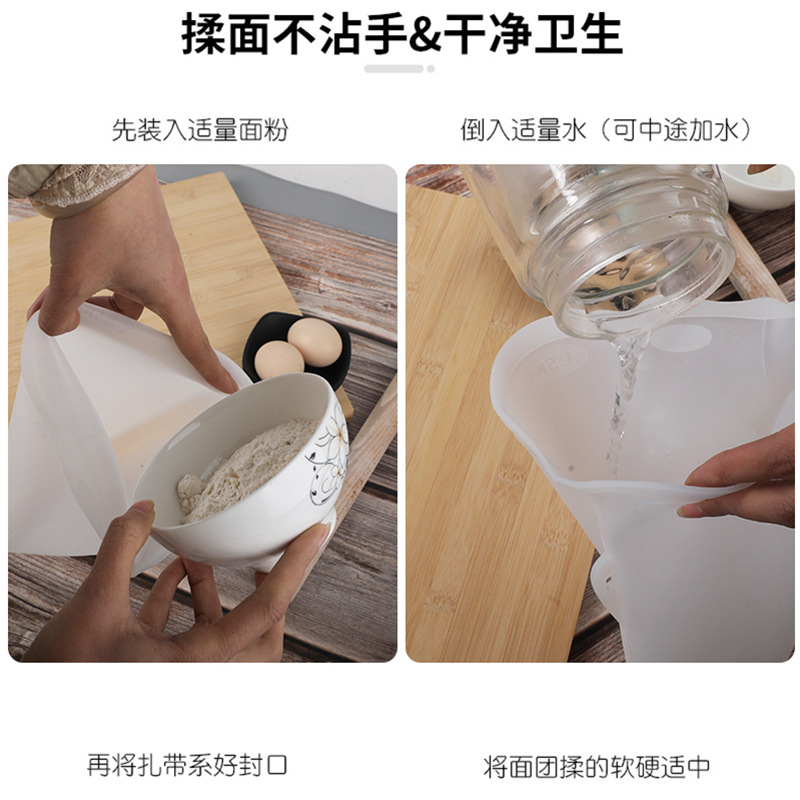 揉面不沾手&干净卫生

先装入适量面粉

倒入适量水（可中途加水）

再将扎带系好封口

将面团揉的软硬适中