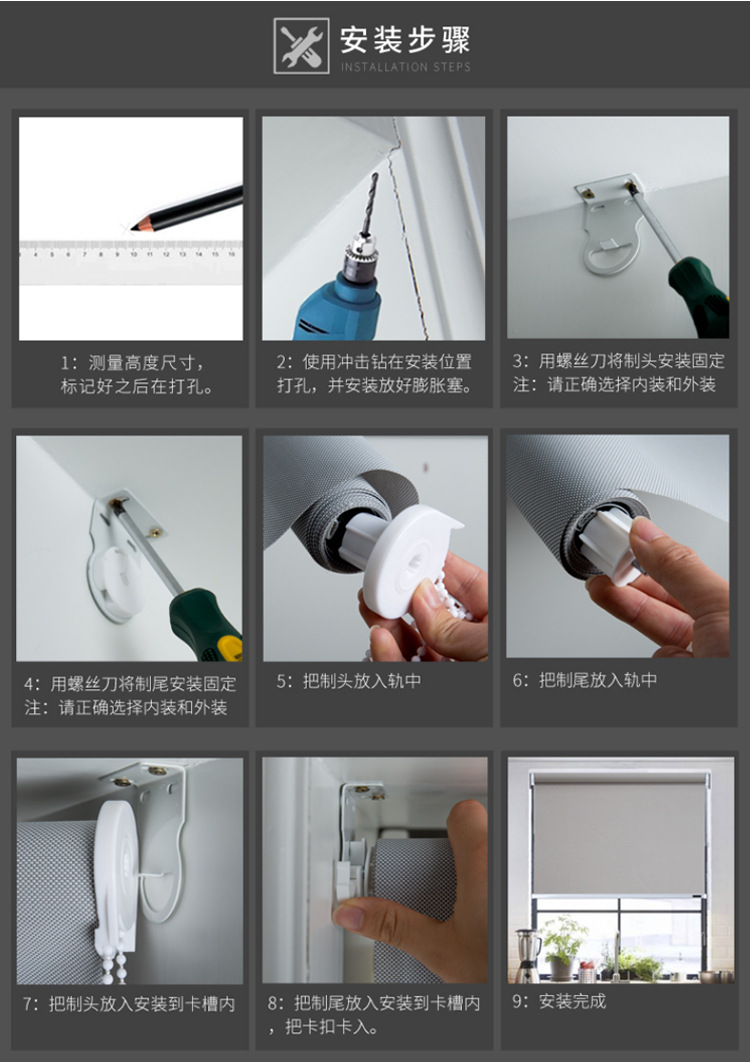 安装步骤
INSTALLATION STEPS

4 5 6 7 8 9 10 11 12 13 14 15 16

1：测量高度尺寸，标记好之后在打孔。

2：使用冲击钻在安装位置打孔，并安装放好膨胀塞。

3：用螺丝刀将制头安装固定
注：请正确选择内装和外装

4：用螺丝刀将制尾安装固定
注：请正确选择内装和外装

5：把制头放入轨中

6：把制尾放入轨中

7：把制头放入安装到卡槽内

8：把制尾放入安装到卡槽内，把卡扣卡入。

9：安装完成