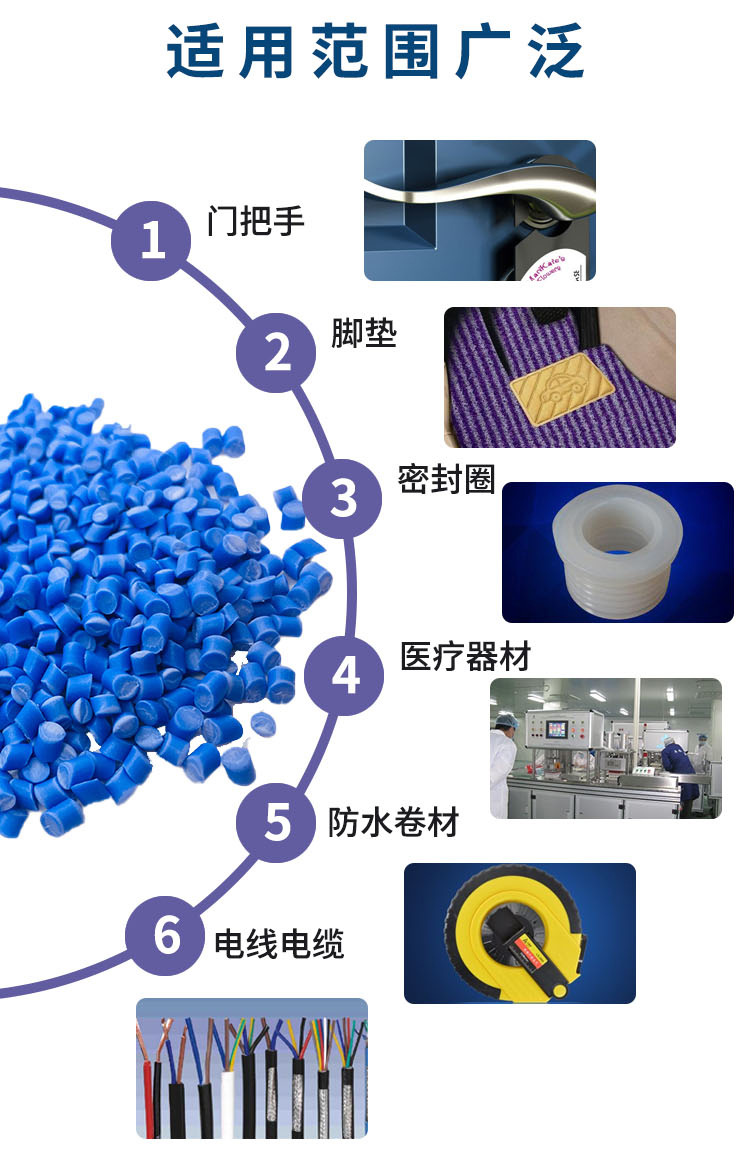 适用范围广泛

1 门把手

2 脚垫

3 密封圈

4 医疗器材

5 防水卷材

6 电线电缆