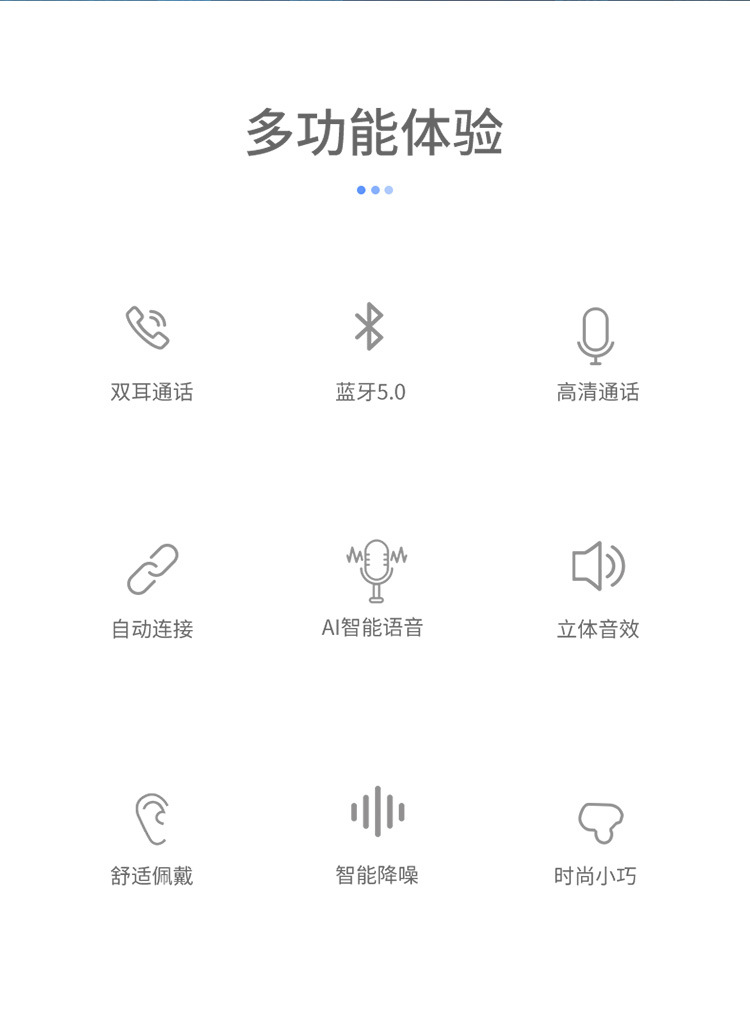 多功能体验

双耳通话

蓝牙5.0

高清通话

自动连接

AI智能语音

立体音效

舒适佩戴

智能降噪

时尚小巧