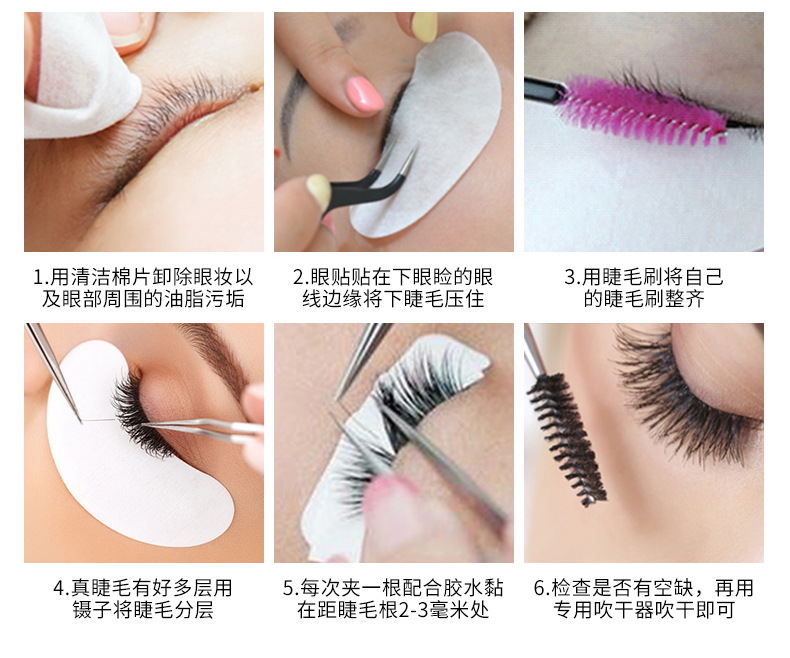 1.用清洁棉片卸除眼妆以及眼部周围的油脂污垢

2.眼贴贴在下眼睑的眼线边缘将下睫毛压住

3.用睫毛刷将自己的睫毛刷整齐

4.真睫毛有好多层用镊子将睫毛分层

5.每次夹一根配合胶水黏在距睫毛根2-3毫米处

6.检查是否有空缺，再用专用吹干器吹干即可