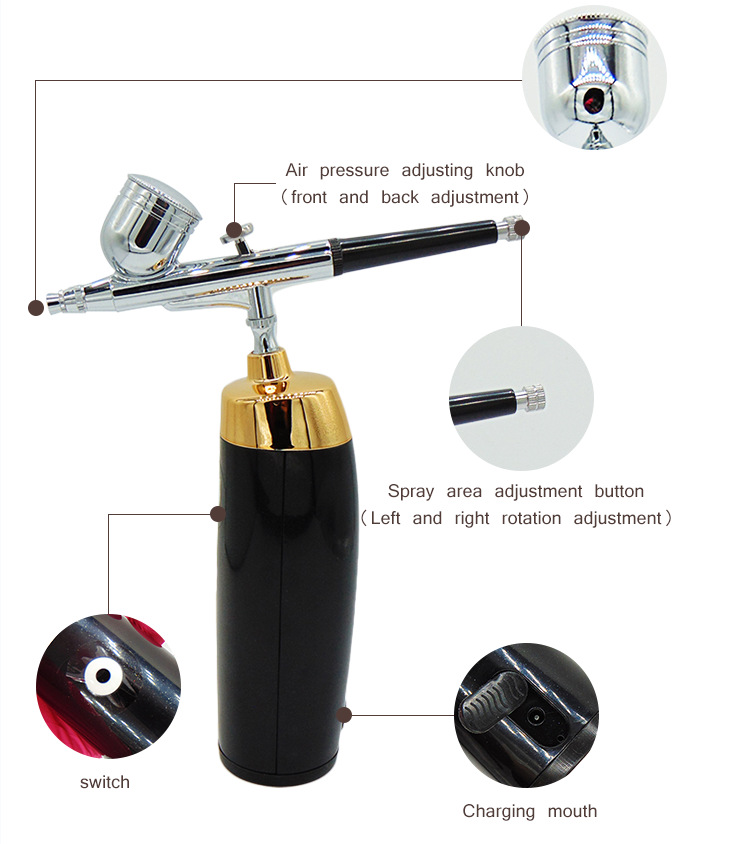 Air pressure adjusting knob
（front and back adjustment）

Spray area adjustment button
（Left and right rotation adjustment）

switch

Charging mouth