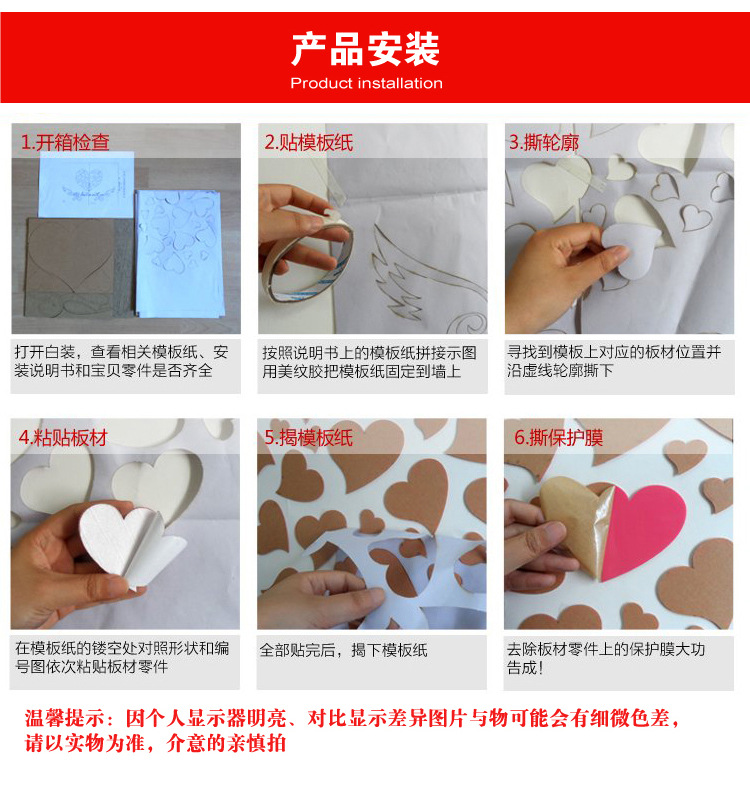 产品安装
Product installation

1.开箱检查

打开白装，查看相关模板纸、安装说明书和宝贝零件是否齐全

2.贴模板纸

按照说明书上的模板纸拼接示图用美纹胶把模板纸固定到墙上

3.撕轮廓

寻找到模板上对应的板材位置并沿虚线轮廓撕下

4.粘贴板材

在模板纸的镂空处对照形状和编号图依次粘贴板材零件

5.揭模板纸

全部贴完后，揭下模板纸

6.撕保护膜

去除板材零件上的保护膜大功告成!

温馨提示：因个人显示器明亮、对比显示差异图片与物可能会有细微色差，请以实物为准，介意的亲慎拍