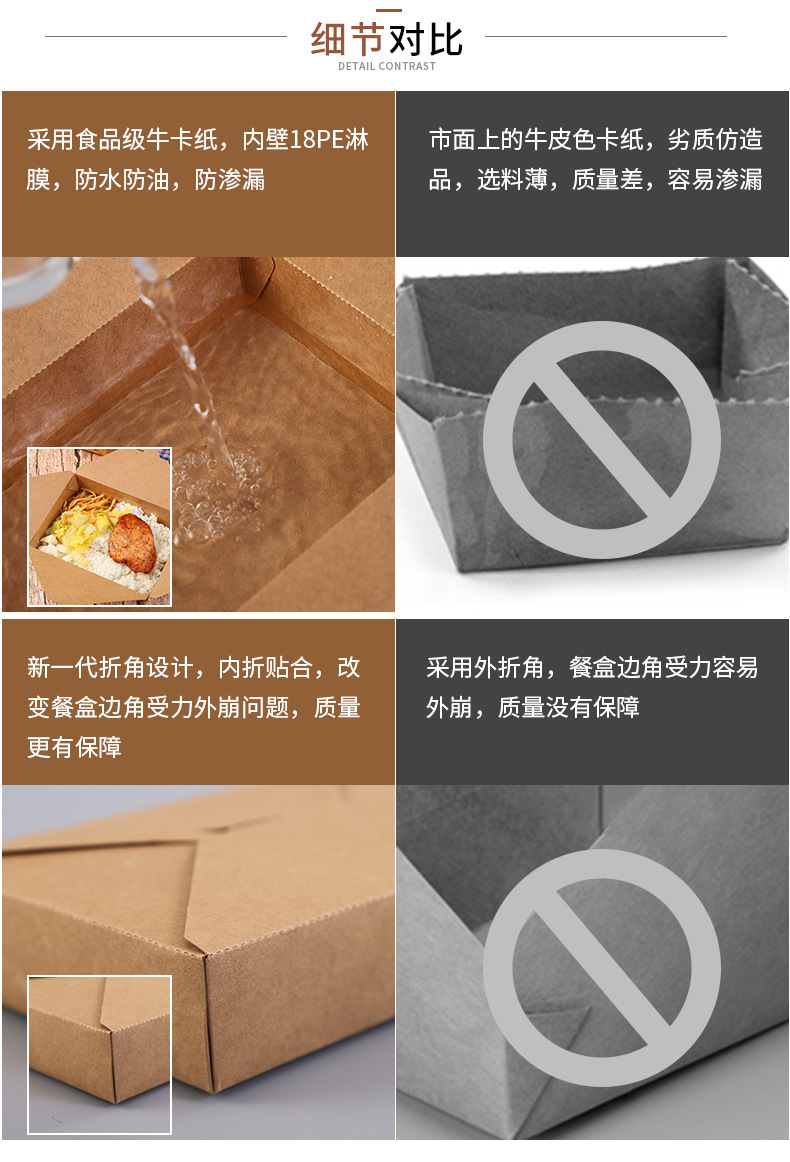 细节对比
DETAIL CONTRAST

采用食品级牛卡纸，内壁18PE淋膜，防水防油，防渗漏

市面上的牛皮色卡纸，劣质仿造品，选料薄，质量差，容易渗漏

新一代折角设计，内折贴合，改变餐盒边角受力外崩问题，质量更有保障

采用外折角，餐盒边角受力容易外崩，质量没有保障