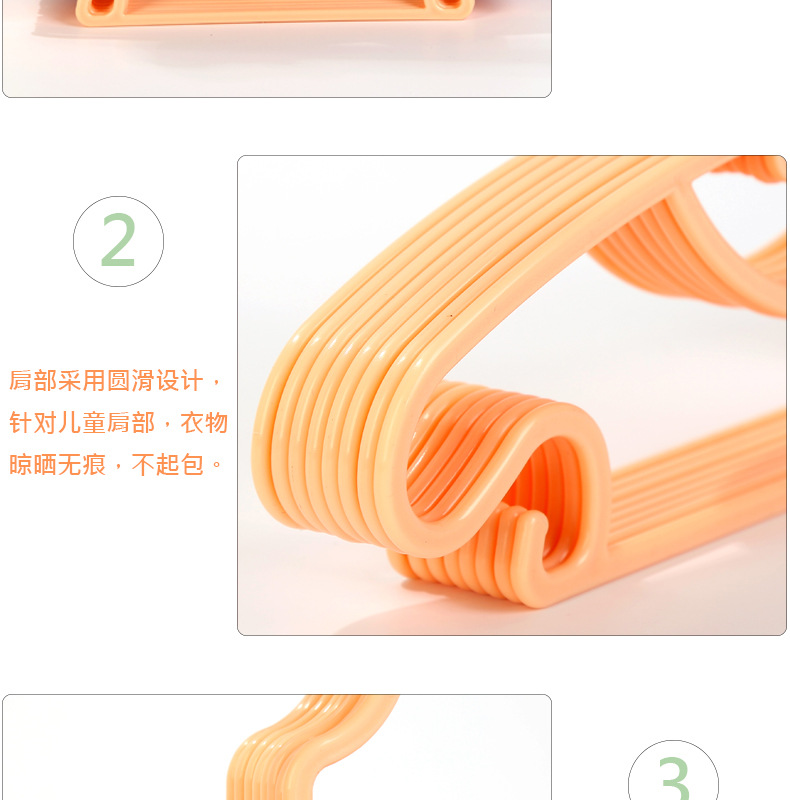 2

肩部采用圆滑设计，针对儿童肩部，衣物晾晒无痕，不起包。

3