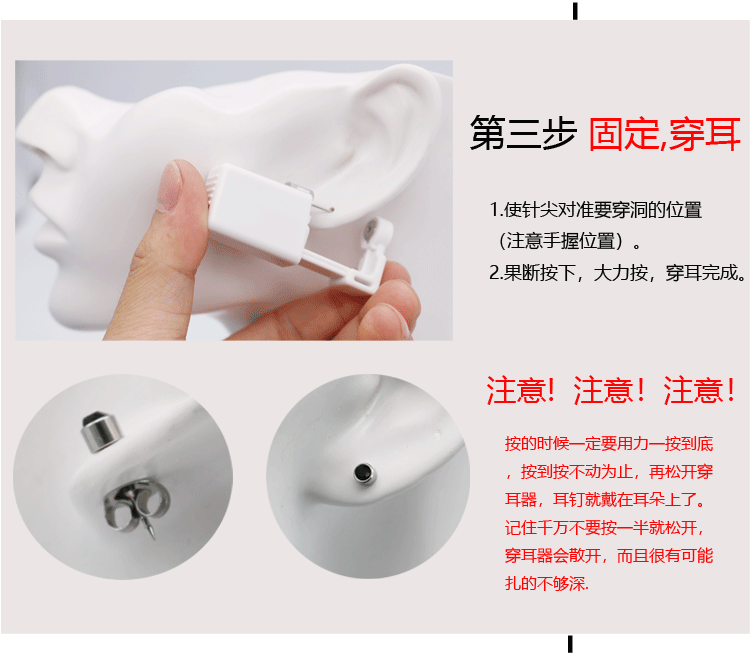 第三步 固定,穿耳

1.使针尖对准要穿洞的位置（注意手握位置）。
2.果断按下，大力按，穿耳完成。

注意！注意！注意！

按的时候一定要用力一按到底，按到按不动为止，再松开穿耳器，耳钉就戴在耳朵上了。记住千万不要按一半就松开，穿耳器会散开，而且很有可能扎的不够深.