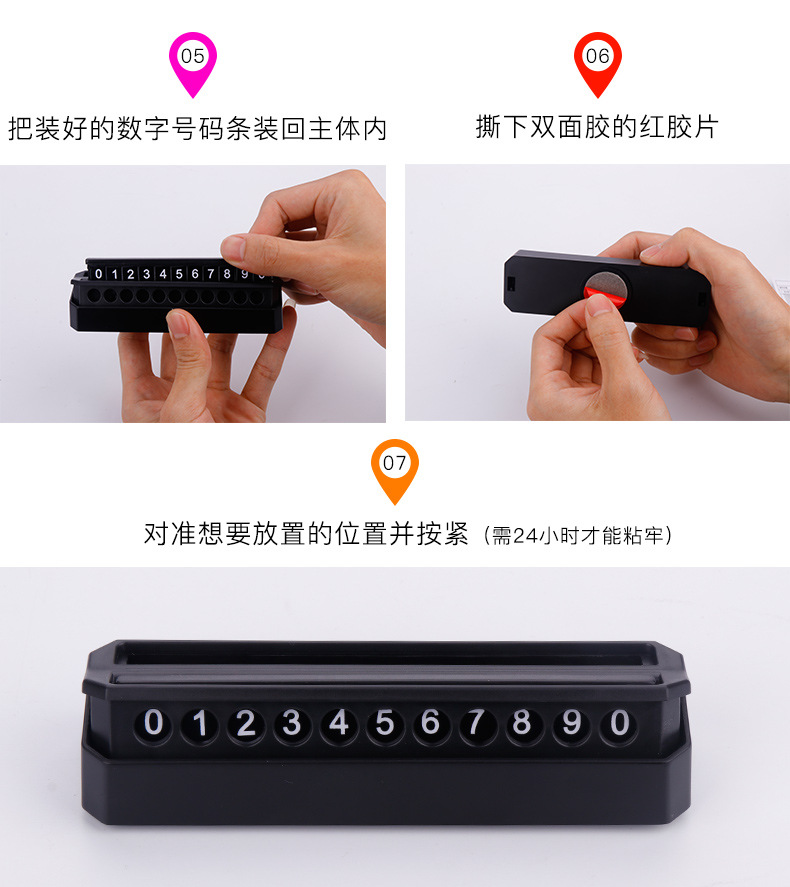 05

把装好的数字号码条装回主体内

06

撕下双面胶的红胶片

0 1 2 3 4 5 6 7 8 9 0

07

对准想要放置的位置并按紧（需24小时才能粘牢）

0 1 2 3 4 5 6 7 8 9 0