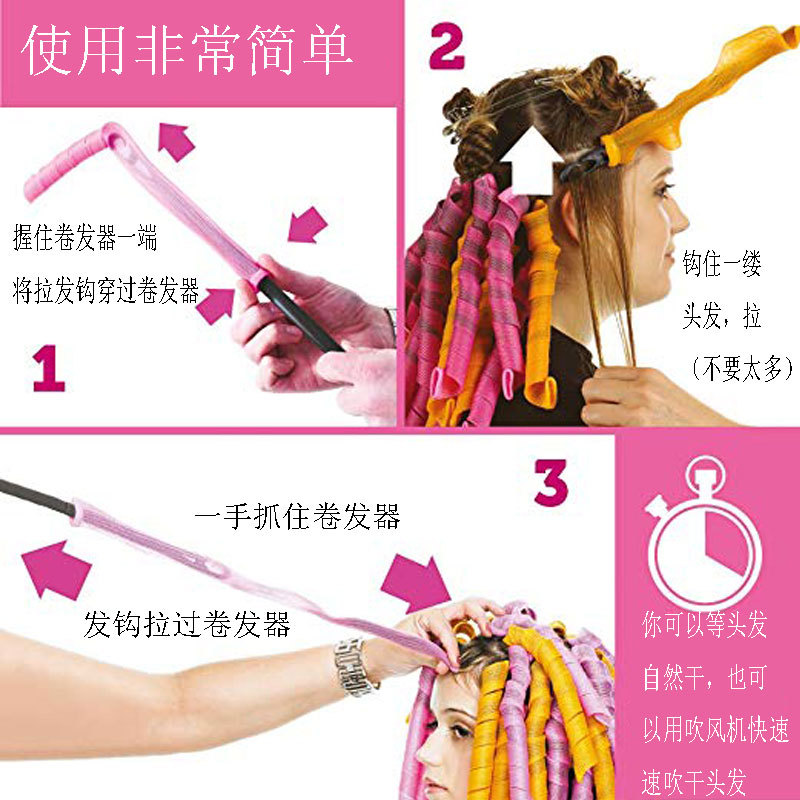 使用非常简单

握住卷发器一端
将拉发钩穿过卷发器

1

2

钩住一缕
头发，拉
（不要太多）

3

一手抓住卷发器

发钩拉过卷发器

你可以等头发
自然干，也可
以用吹风机快速
速吹干头发