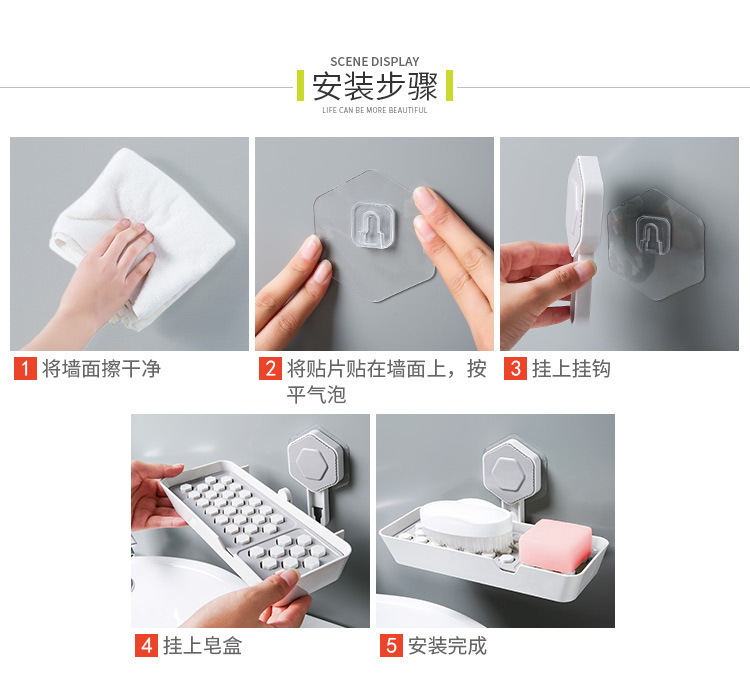 SCENE DISPLAY
安装步骤
LIFE CAN BE MORE BEAUTIFUL

1 将墙面擦干净

2 将贴片贴在墙面上，按平气泡

3 挂上挂钩

4 挂上皂盒

5 安装完成