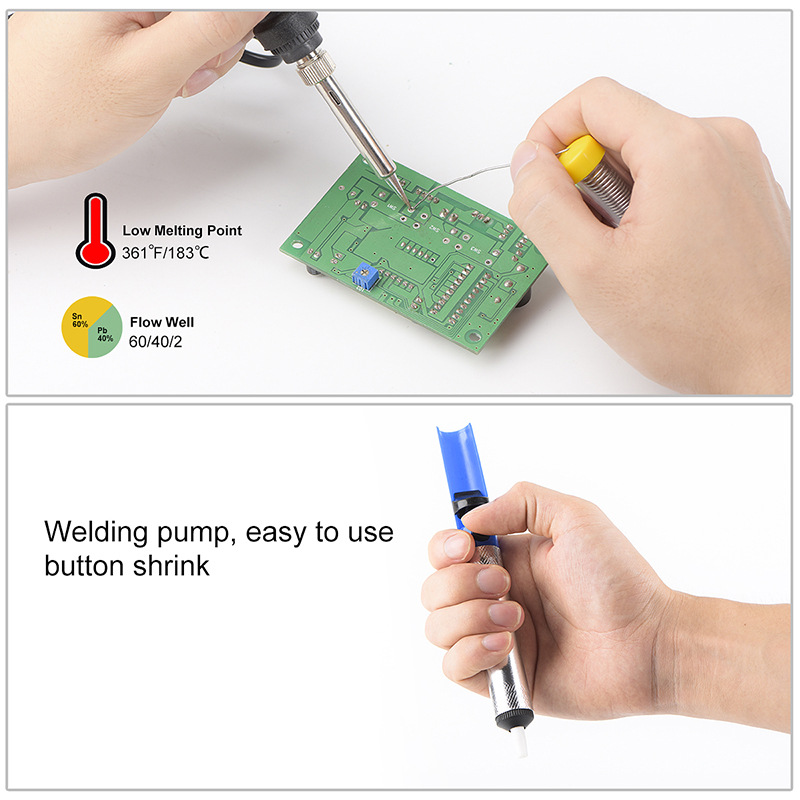 Low Melting Point
361°F/183°C

Sn 60%
Pb 40%
Flow Well
60/40/2

Welding pump, easy to use button shrink