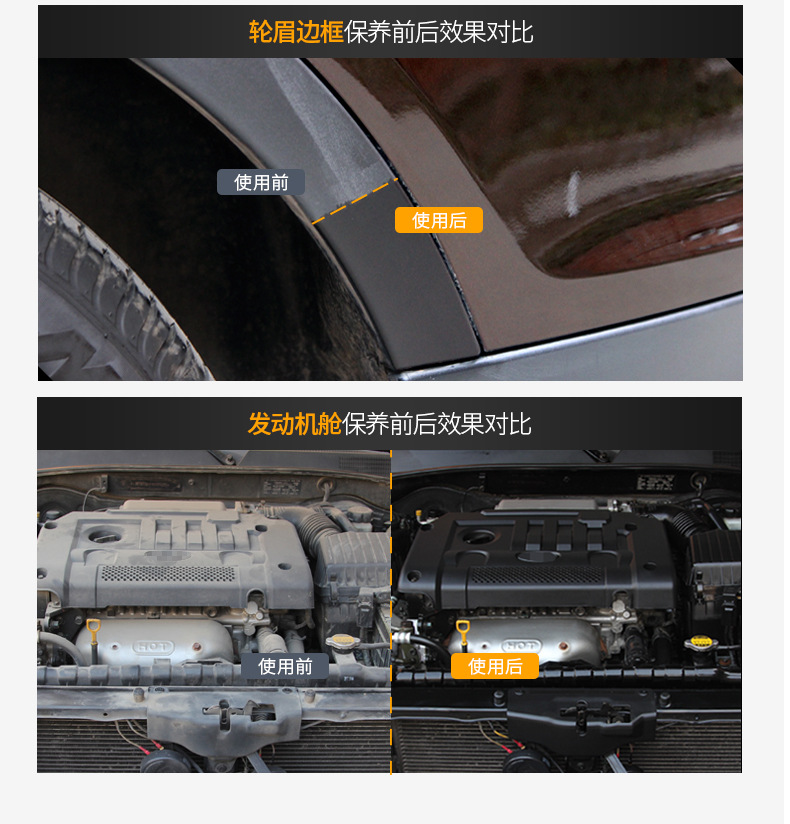 轮眉边框保养前后效果对比

使用前

使用后

发动机舱保养前后效果对比

HOT

使用前

HOT

使用后