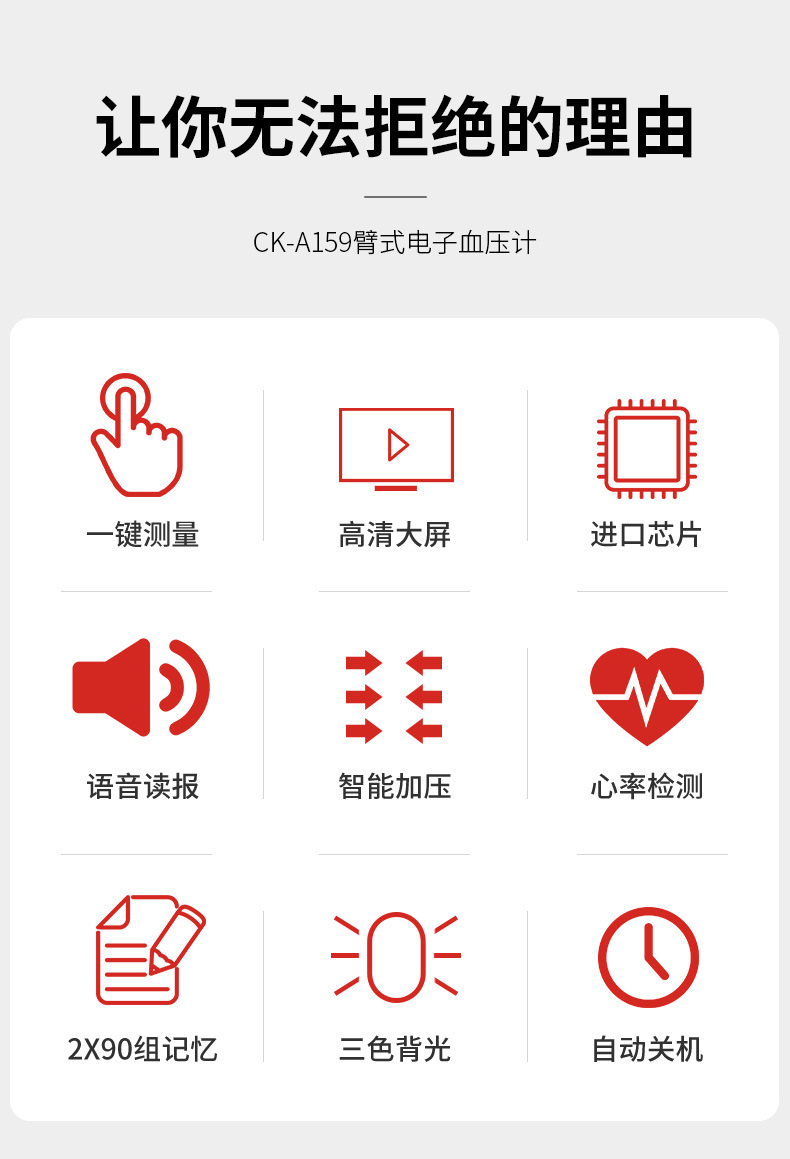 让你无法拒绝的理由

CK-A159臂式电子血压计

一键测量

高清大屏

进口芯片

语音读报

智能加压

心率检测

2X90组记忆

三色背光

自动关机