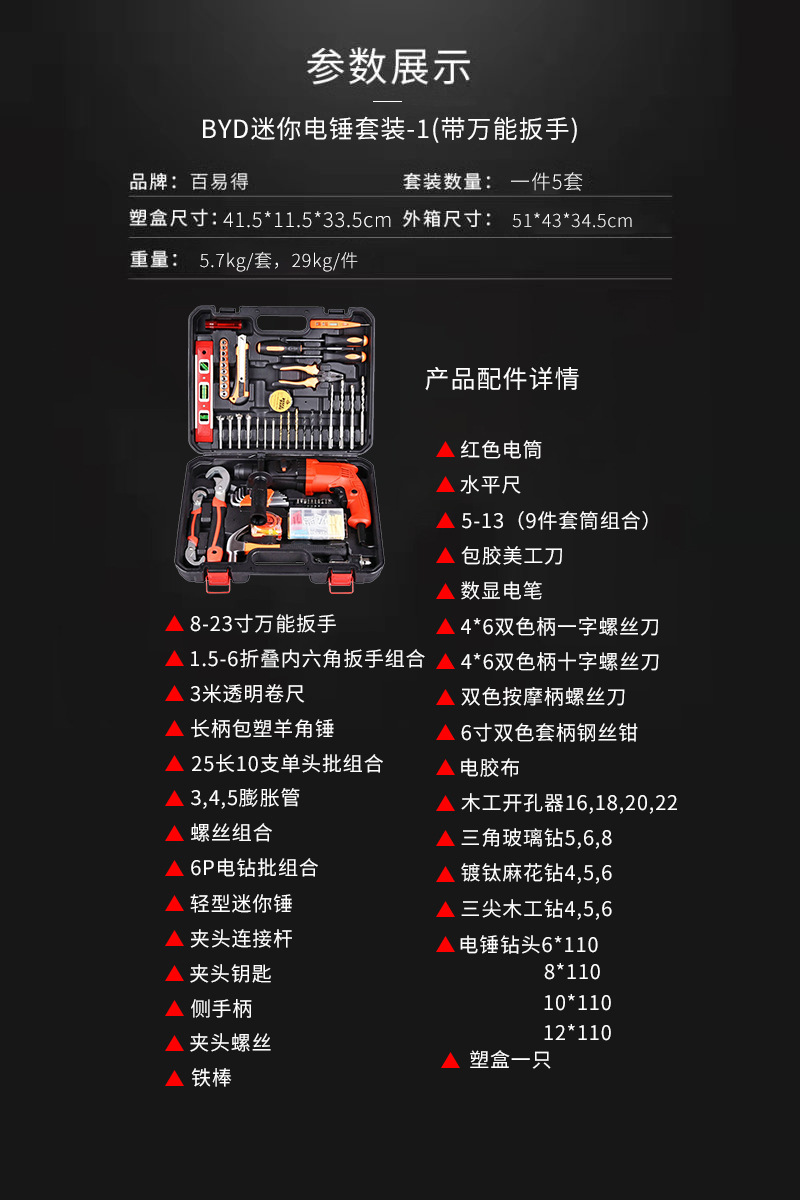 参数展示

BYD迷你电锤套装-1(带万能扳手)

品牌：百易得　套装数量：一件5套
塑盒尺寸：41.5*11.5*33.5cm　外箱尺寸：51*43*34.5cm
重量：5.7kg/套，29kg/件

▲ 8-23寸万能扳手
▲ 1.5-6折叠内六角扳手组合
▲ 3米透明卷尺
▲ 长柄包塑羊角锤
▲ 25长10支单头批组合
▲ 3,4,5膨胀管
▲ 螺丝组合
▲ 6P电钻批组合
▲ 轻型迷你锤
▲ 夹头连接杆
▲ 夹头钥匙
▲ 侧手柄
▲ 夹头螺丝
▲ 铁棒

产品配件详情
▲ 红色电筒
▲ 水平尺
▲ 5-13（9件套筒组合）
▲ 包胶美工刀
▲ 数显电笔
▲ 4*6双色柄一字螺丝刀
▲ 4*6双色柄十字螺丝刀
▲ 双色按摩柄螺丝刀
▲ 6寸双色套柄钢丝钳
▲ 电胶布
▲ 木工开孔器16,18,20,22
▲ 三角玻璃钻5,6,8
▲ 镀钛麻花钻4,5,6
▲ 三尖木工钻4,5,6
▲ 电锤钻头6*110
8*110
10*110
12*110
▲ 塑盒一只