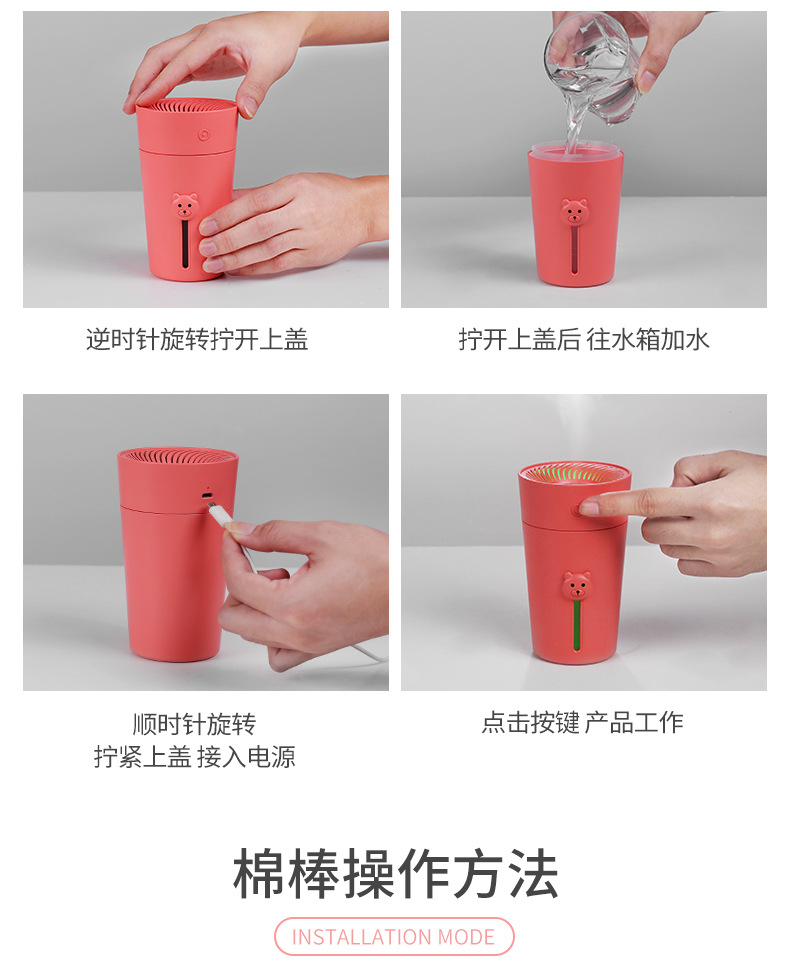 逆时针旋转拧开上盖

拧开上盖后 往水箱加水

顺时针旋转
拧紧上盖 接入电源

点击按键 产品工作

棉棒操作方法

INSTALLATION MODE