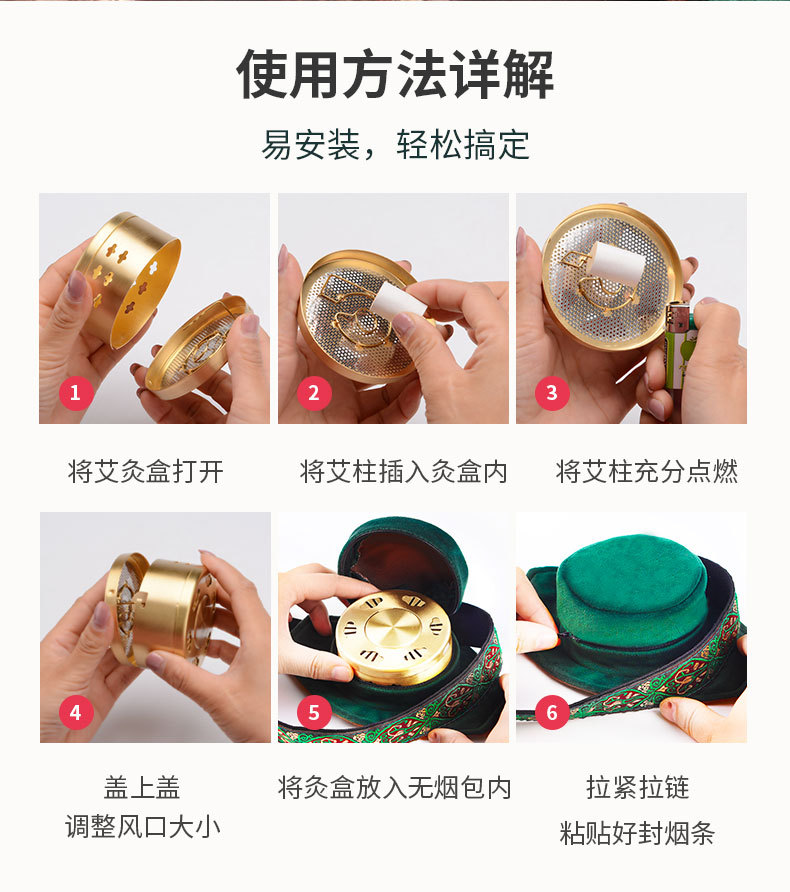 使用方法详解

易安装，轻松搞定

1
将艾灸盒打开

2
将艾柱插入灸盒内

3
将艾柱充分点燃

4
盖上盖
调整风口大小

5
将灸盒放入无烟包内

6
拉紧拉链
粘贴好封烟条