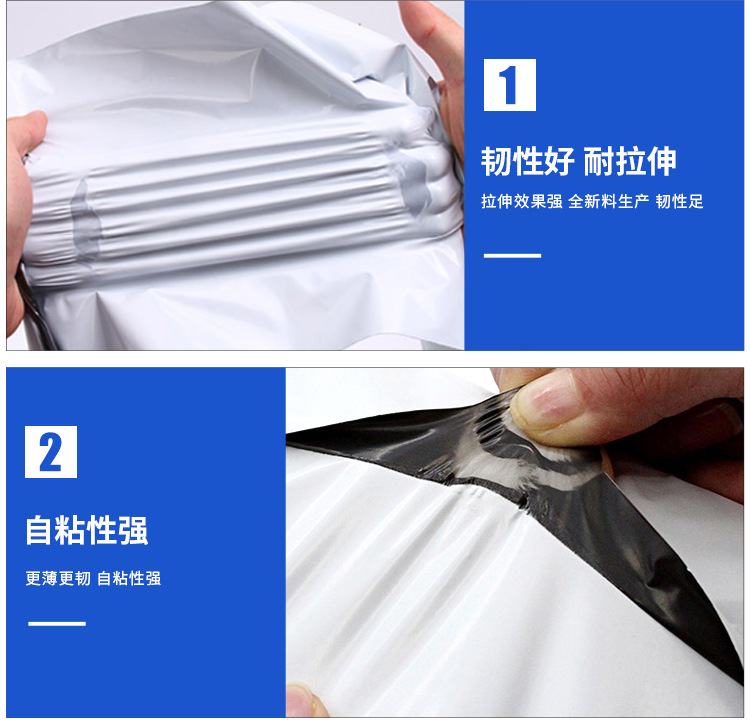 1

韧性好 耐拉伸

拉伸效果强 全新料生产 韧性足

2

自粘性强

更薄更韧 自粘性强