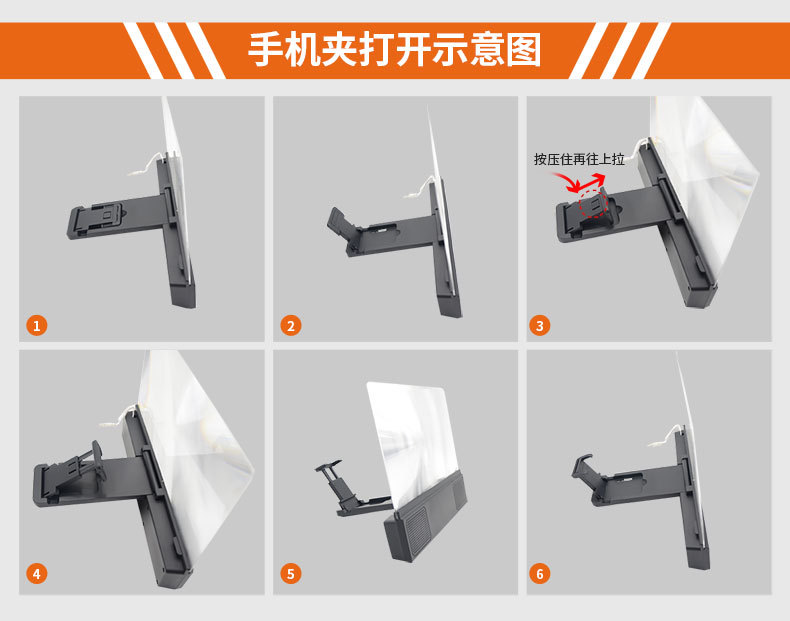 手机夹打开示意图

1

2

按压住再往上拉

3

4

5

6