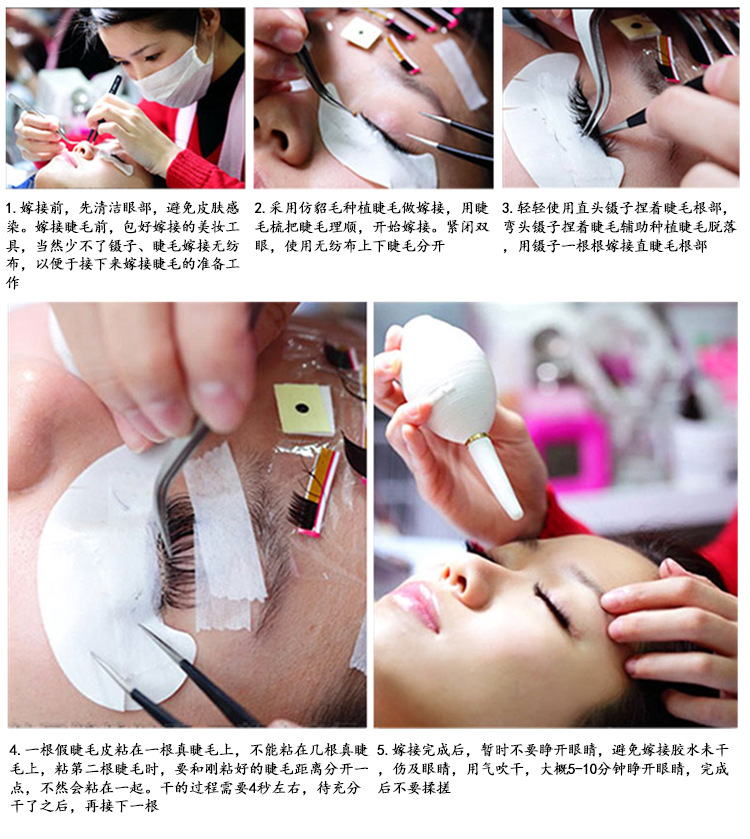 1. 嫁接前，先清洁眼部，避免皮肤感染。嫁接睫毛前，包好嫁接的美妆工具，当然少不了镊子、睫毛嫁接无纺布，以便于接下来嫁接睫毛的准备工作

2. 采用仿貂毛种植睫毛做嫁接，用睫毛梳把睫毛理顺，开始嫁接。紧闭双眼，使用无纺布上下睫毛分开

3. 轻轻使用直头镊子捏着睫毛根部，弯头镊子捏着睫毛辅助种植睫毛脱落，用镊子一根根嫁接直睫毛根部

4. 一根假睫毛皮粘在一根真睫毛上，不能粘在几根真睫毛上，粘第二根睫毛时，要和刚粘好的睫毛距离分开一点，不然会粘在一起。干的过程需要4秒左右，待充分干了之后，再接下一根

5. 嫁接完成后，暂时不要睁开眼睛，避免嫁接胶水未干，伤及眼睛，用气吹干，大概5-10分钟睁开眼睛，完成后不要揉搓