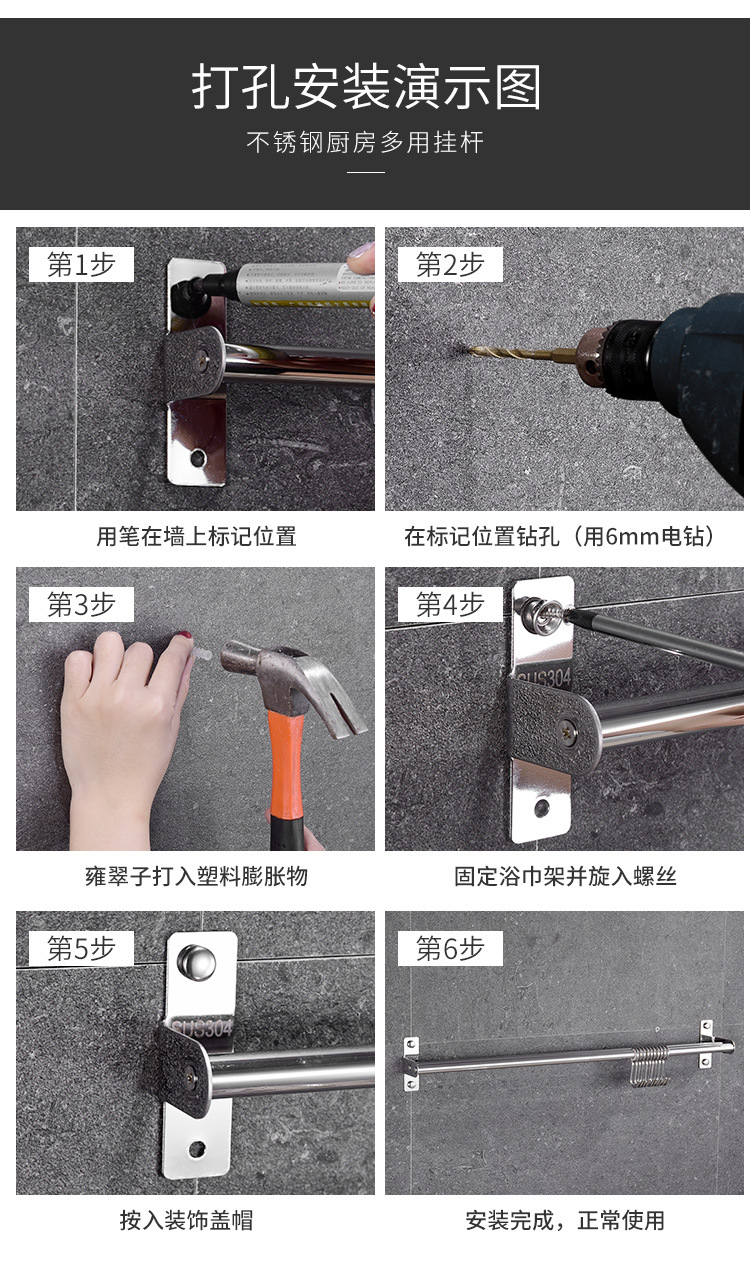 打孔安装演示图

不锈钢厨房多用挂杆

第1步

用笔在墙上标记位置

第2步

在标记位置钻孔（用6mm电钻）

第3步

雍翠子打入塑料膨胀物

第4步

SUS304

固定浴巾架并旋入螺丝

第5步

SUS304

按入装饰盖帽

第6步

安装完成，正常使用