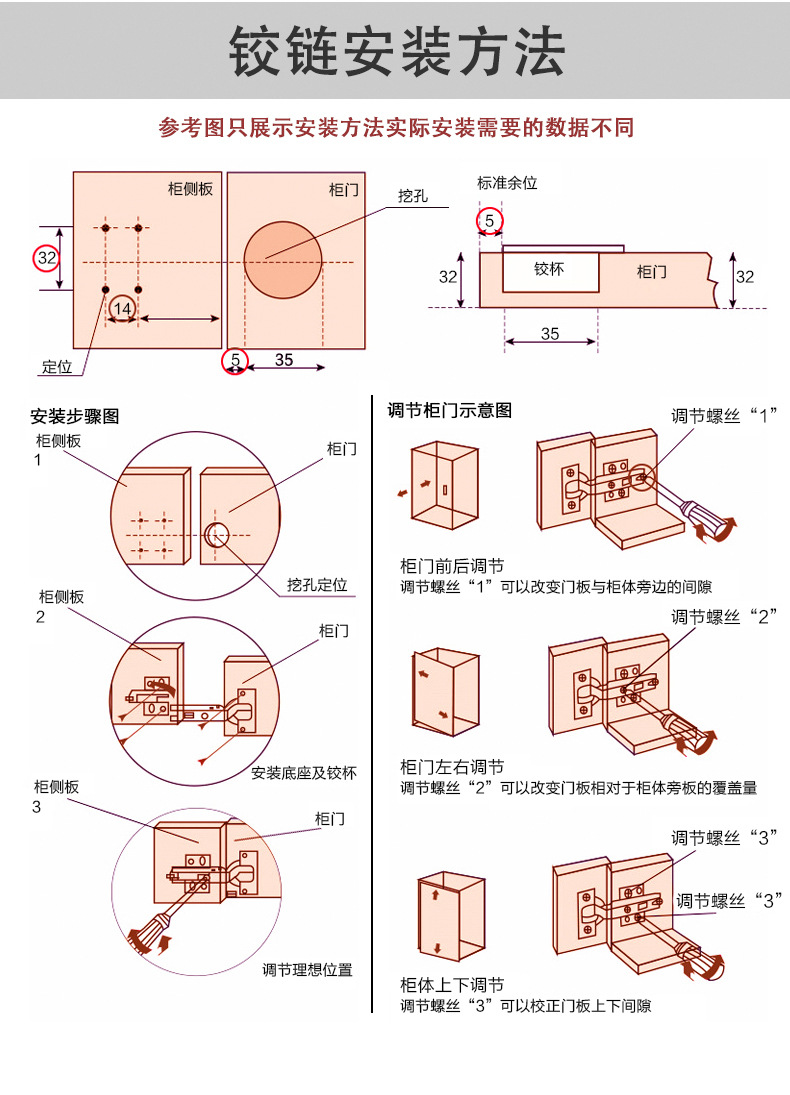 铰链安装方法

参考图只展示安装方法实际安装需要的数据不同

柜侧板

柜门

挖孔

32

14

定位

5

35

标准余位

5

32

铰杯

柜门

32

35

安装步骤图

柜侧板
1

柜门

挖孔定位

柜侧板
2

柜门

安装底座及铰杯

柜侧板
3

柜门

调节理想位置

调节柜门示意图

调节螺丝“1”

柜门前后调节
调节螺丝“1”可以改变门板与柜体旁边的间隙

调节螺丝“2”

柜门左右调节
调节螺丝“2”可以改变门板相对于柜体旁板的覆盖量

调节螺丝“3”

调节螺丝“3”

柜体上下调节
调节螺丝“3”可以校正门板上下间隙