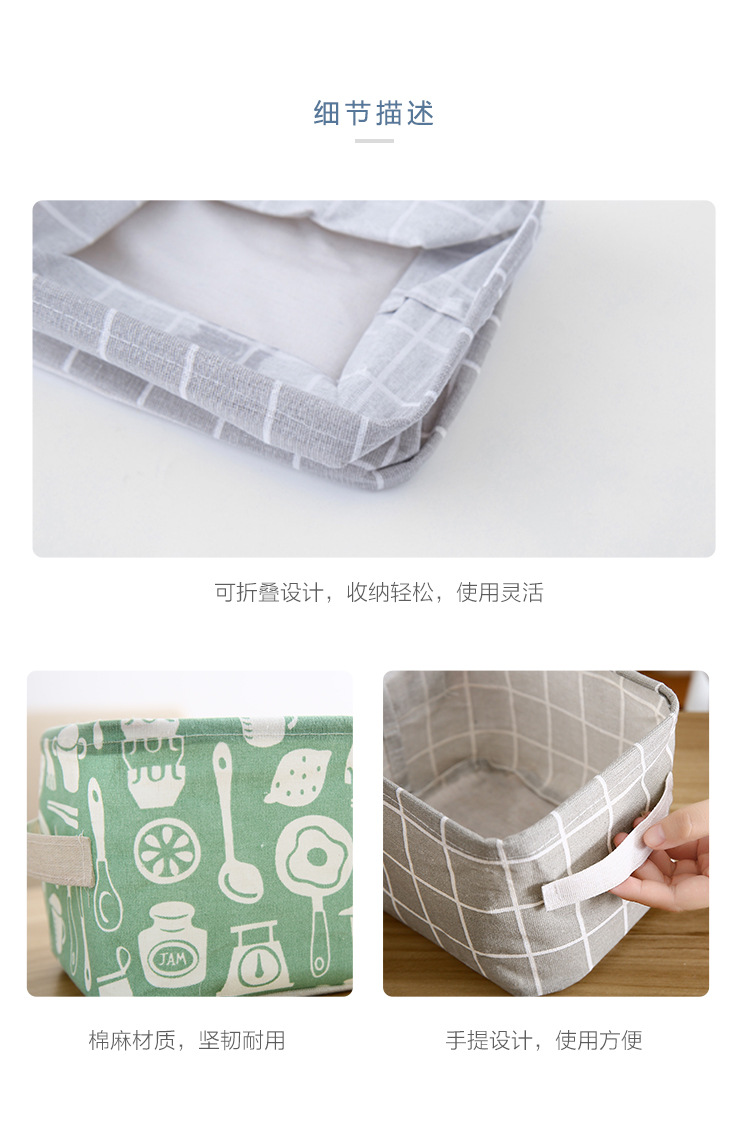 细节描述

可折叠设计，收纳轻松，使用灵活

JAM

棉麻材质，坚韧耐用

手提设计，使用方便