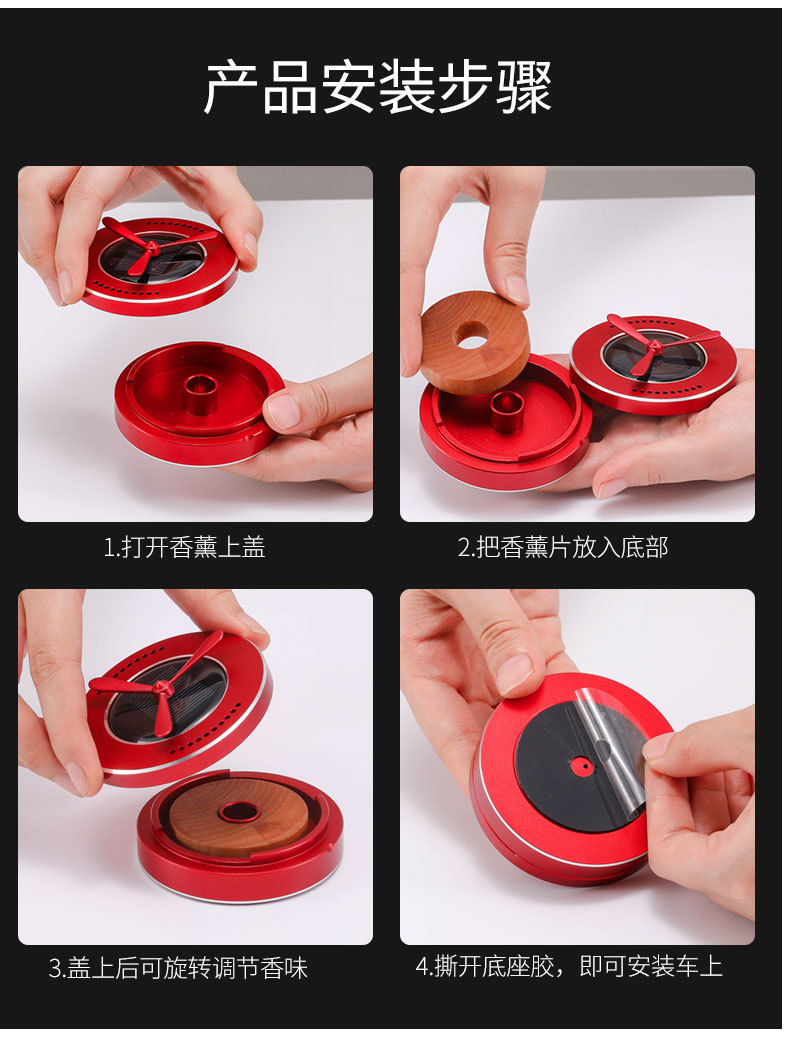 产品安装步骤

1.打开香薰上盖

2.把香薰片放入底部

3.盖上后可旋转调节香味

4.撕开底座胶，即可安装车上