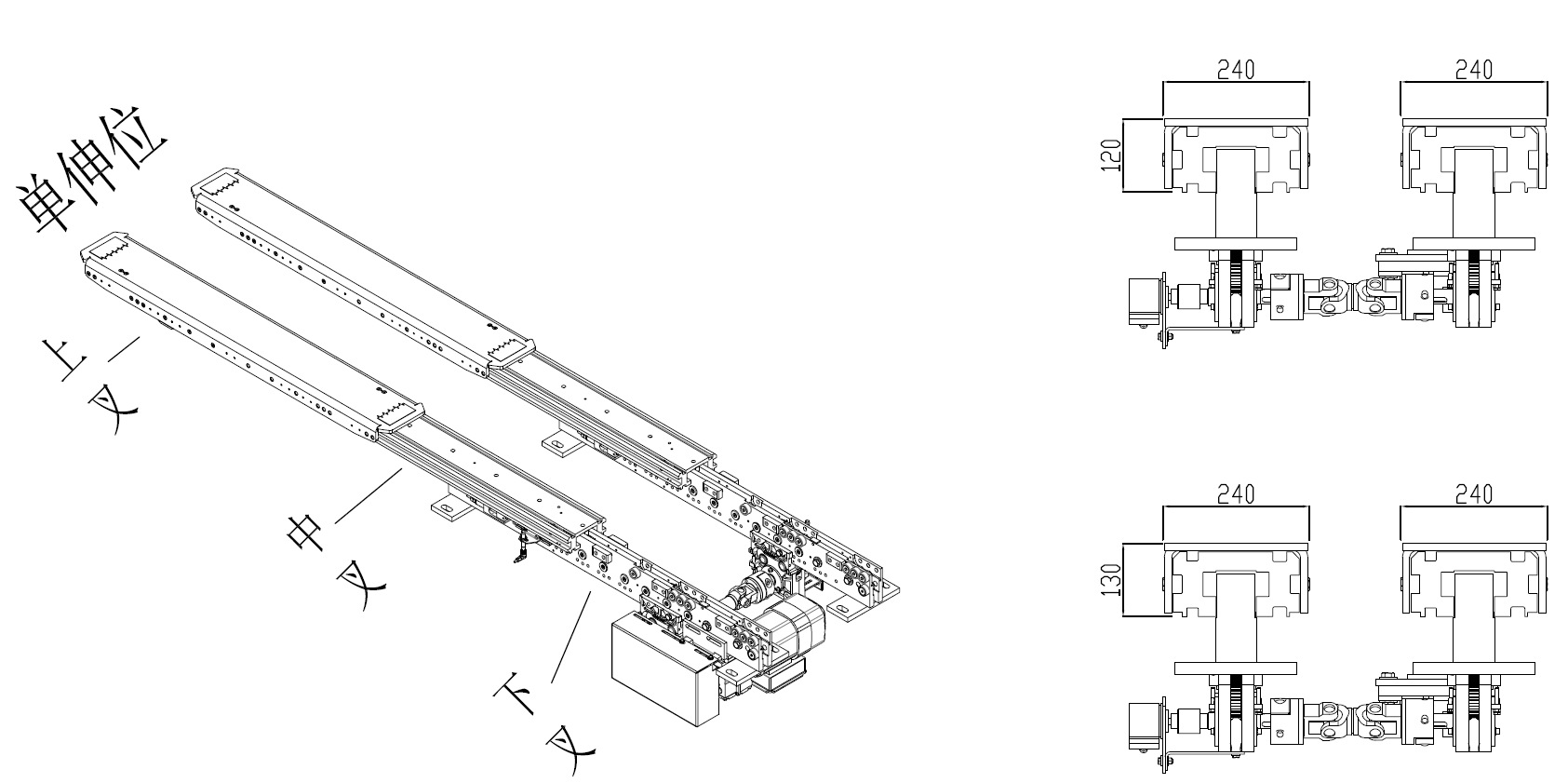 单伸位

上叉

中叉

下叉

240

240

120

240

240

130