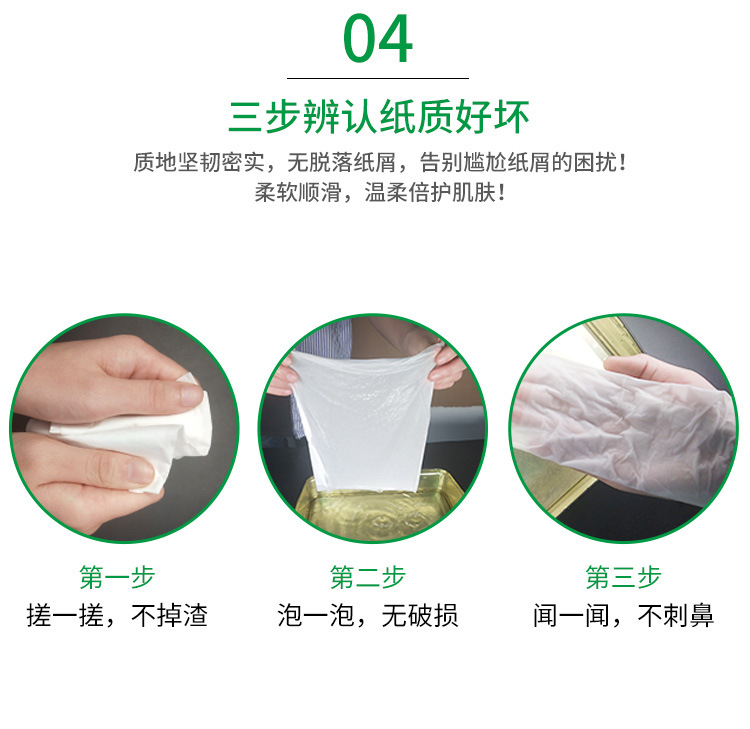 04

三步辨认纸质好坏

质地坚韧密实，无脱落纸屑，告别尴尬纸屑的困扰！
柔软顺滑，温柔倍护肌肤！

第一步
搓一搓，不掉渣

第二步
泡一泡，无破损

第三步
闻一闻，不刺鼻