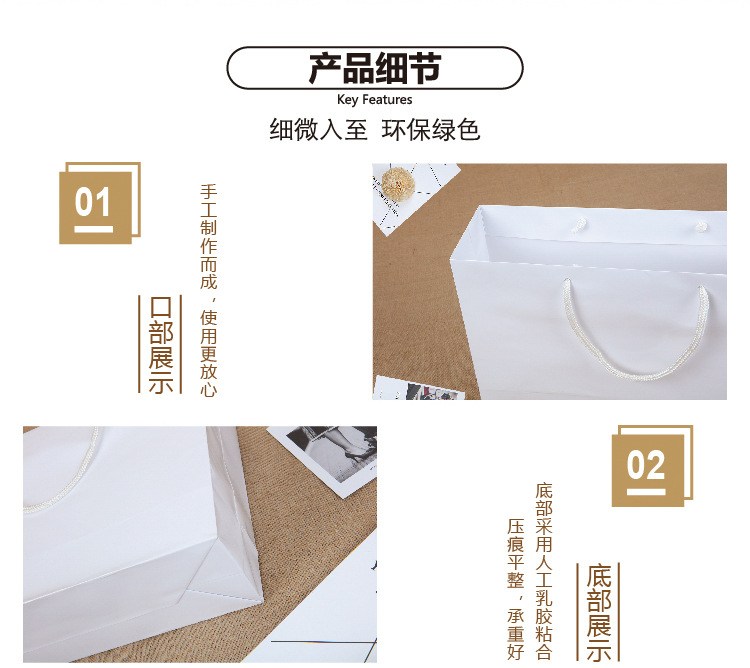 产品细节
Key Features
细微入至 环保绿色

01

口部展示

手工制作而成，使用更放心

02

底部展示

底部采用人工乳胶粘合

压痕平整，承重好