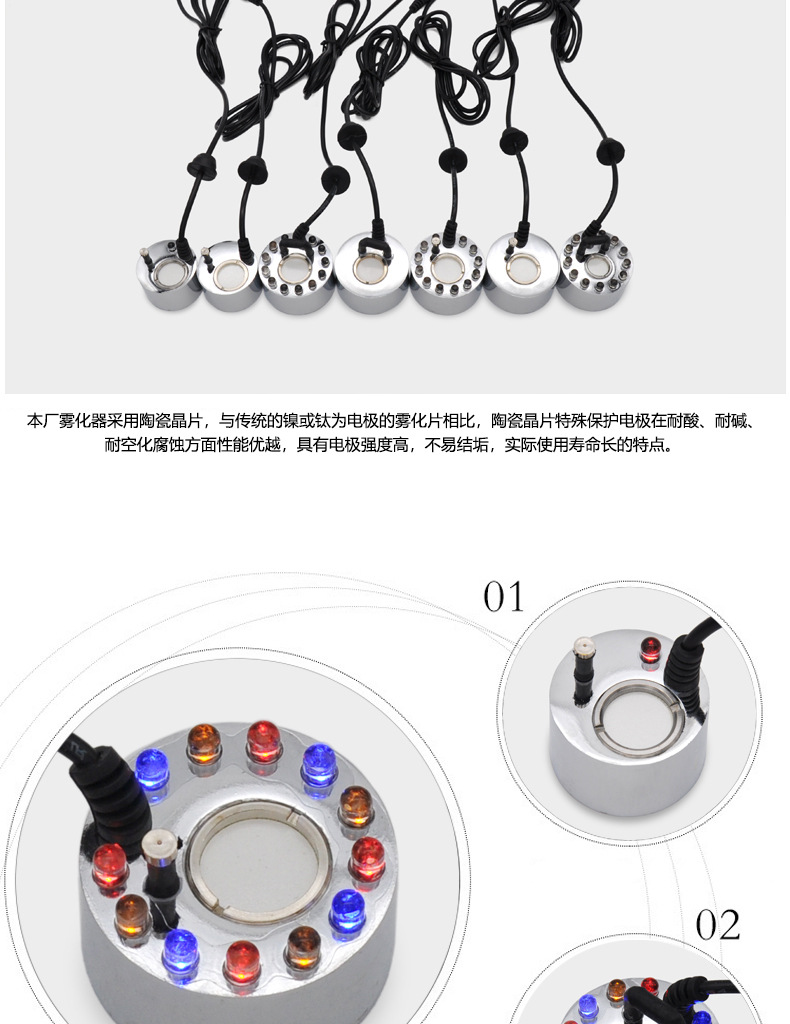 本厂雾化器采用陶瓷晶片，与传统的镍或钛为电极的雾化片相比，陶瓷晶片特殊保护电极在耐酸、耐碱、耐空化腐蚀方面性能优越，具有电极强度高，不易结垢，实际使用寿命长的特点。

01

02