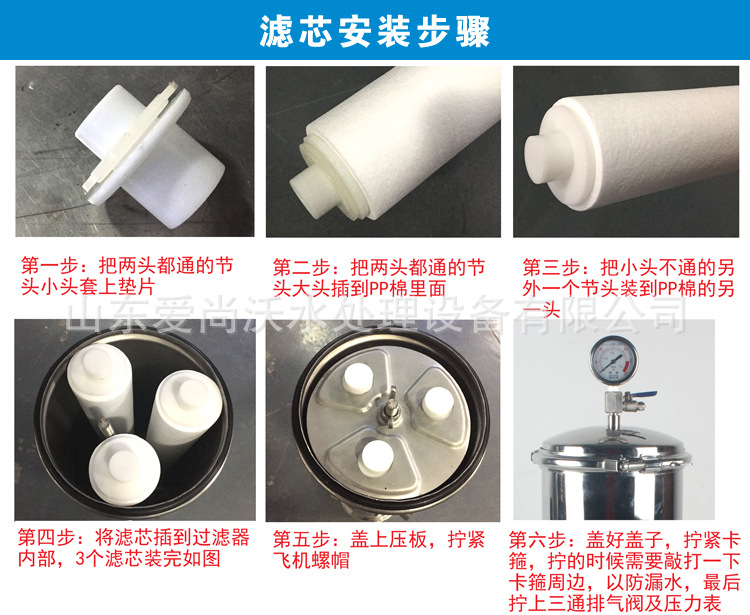 滤芯安装步骤

第一步：把两头都通的节头小头套上垫片

第二步：把两头都通的节头大头插到PP棉里面

第三步：把小头不通的另外一个节头装到PP棉的另一头

山东爱尚沃水处理设备有限公司

第四步：将滤芯插到过滤器内部，3个滤芯装完如图

第五步：盖上压板，拧紧飞机螺帽

第六步：盖好盖子，拧紧卡箍，拧的时候需要敲打一下卡箍周边，以防漏水，最后拧上三通排气阀及压力表