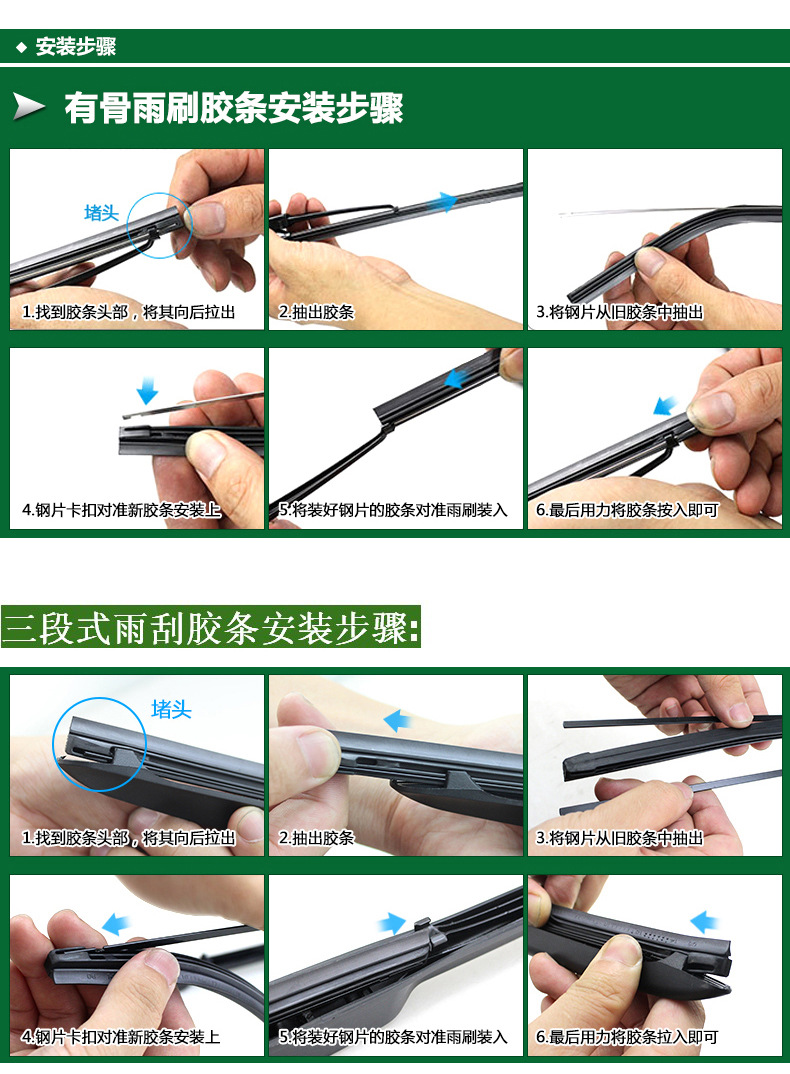 ◆ 安装步骤

有骨雨刷胶条安装步骤

堵头

1.找到胶条头部，将其向后拉出

2.抽出胶条

3.将钢片从旧胶条中抽出

4.钢片卡扣对准新胶条安装上

5.将装好钢片的胶条对准雨刷装入

6.最后用力将胶条按入即可

三段式雨刮胶条安装步骤:

堵头

1.找到胶条头部，将其向后拉出

2.抽出胶条

3.将钢片从旧胶条中抽出

4.钢片卡扣对准新胶条安装上

5.将装好钢片的胶条对准雨刷装入

6.最后用力将胶条拉入即可