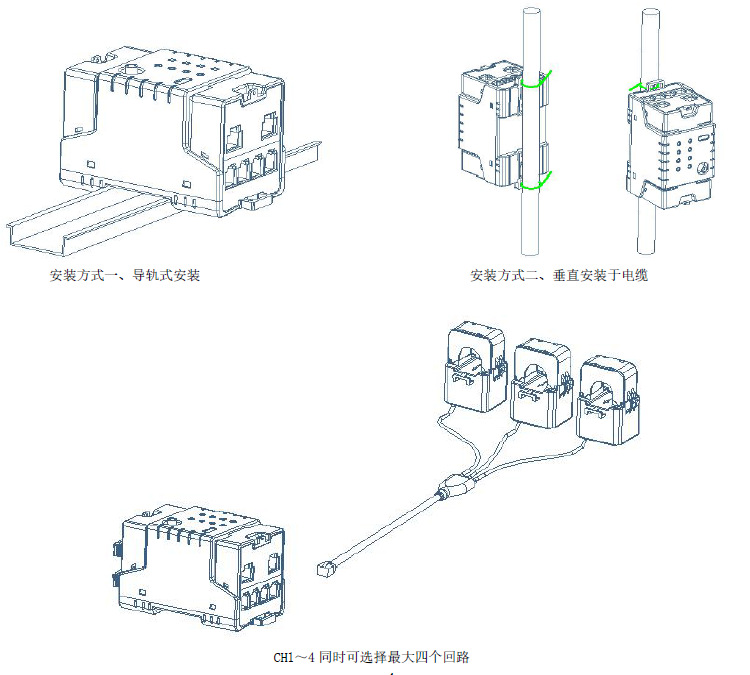 安装方式一、导轨式安装

安装方式二、垂直安装于电缆

CH1～4 同时可选择最大四个回路