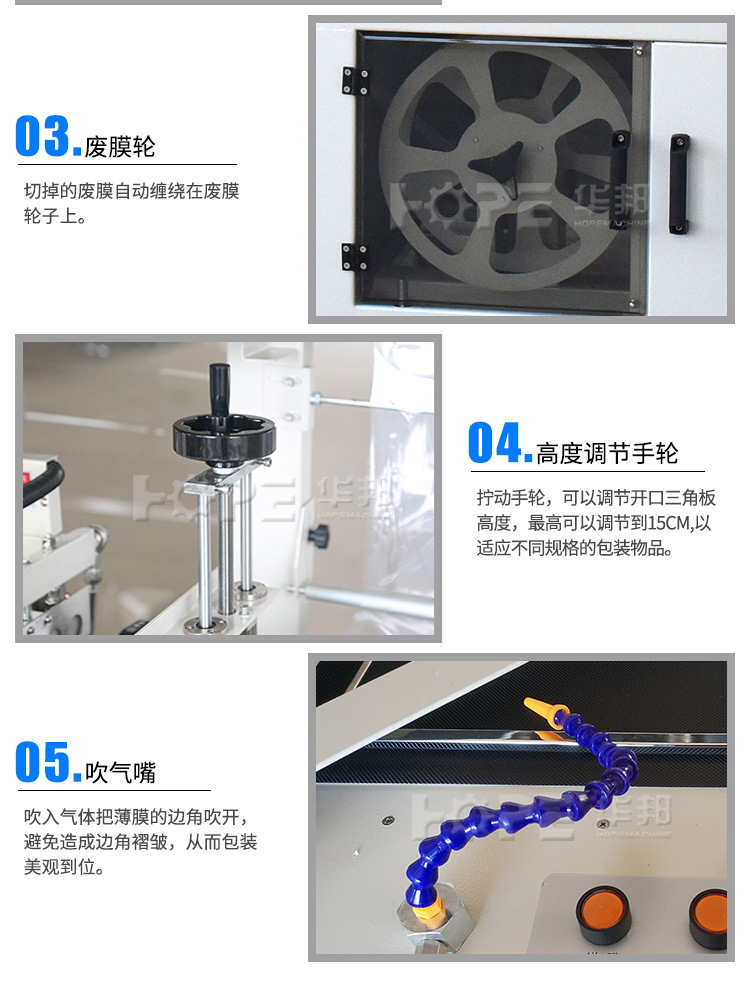 03.废膜轮

切掉的废膜自动缠绕在废膜轮子上。

HOPE 华邦 HOPEMACHINE

HOPE 华邦 HOPEMACHINE

04.高度调节手轮

拧动手轮，可以调节开口三角板高度，最高可以调节到15CM,以适应不同规格的包装物品。

05.吹气嘴

吹入气体把薄膜的边角吹开，避免造成边角褶皱，从而包装美观到位。

HOPE 华邦 HOPEMACHINE